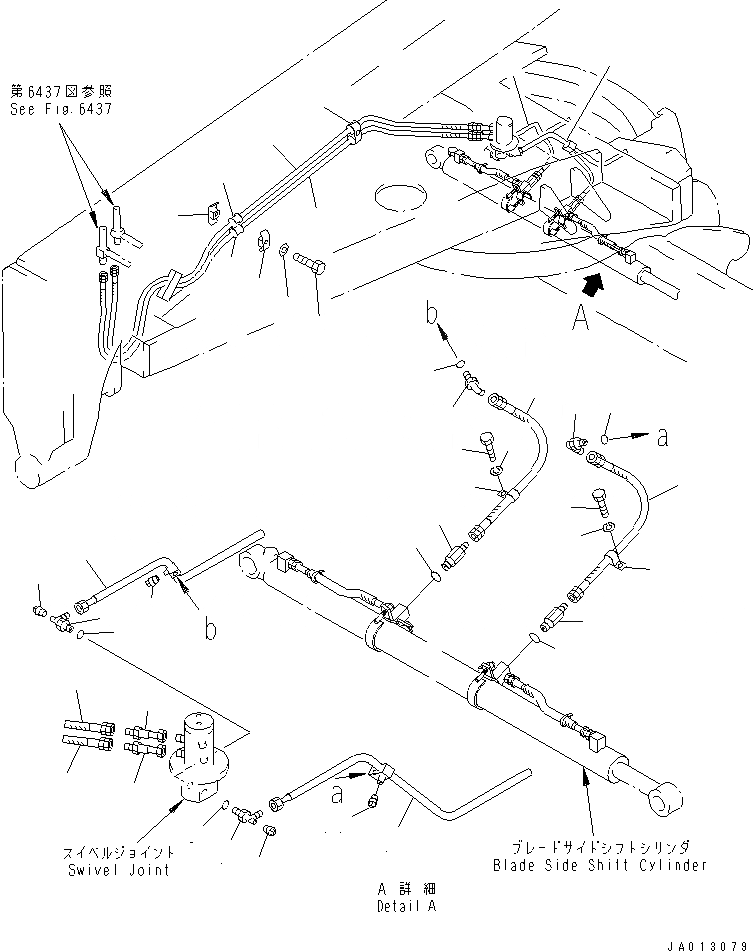 第6437図参照
See Fig.6437

A

b

a

b

a

スイベルジョイント
Swivel Joint

ブレードサイドシフトシリンダ
Blade Side Shift Cylinder

A 詳細
Detail A

JA013079