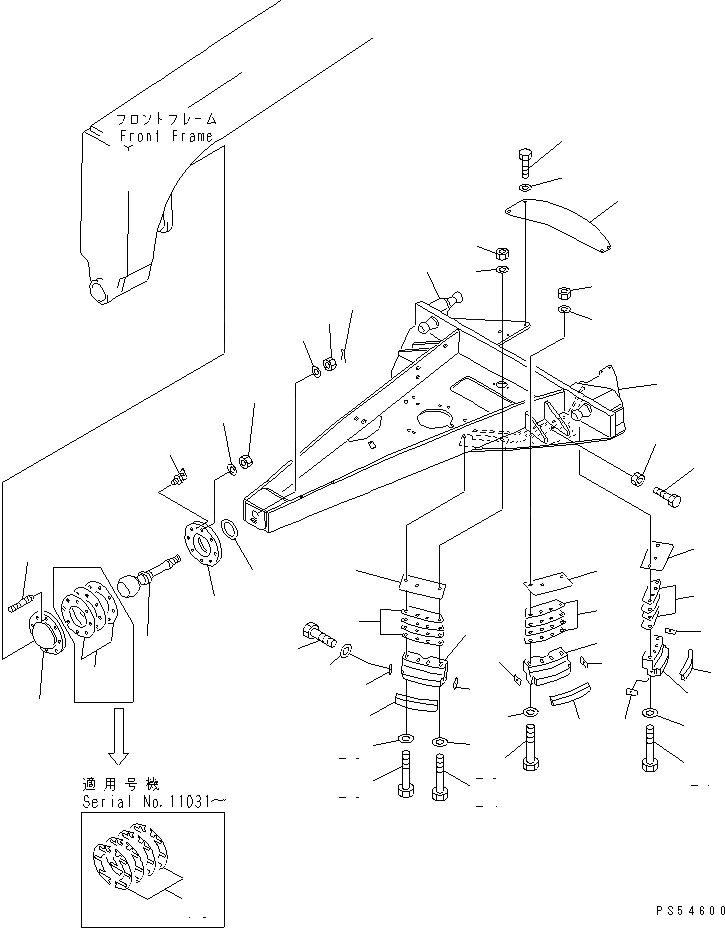 フロントフレーム
Front Frame

適用号機
Serial No.11031～

PS54600