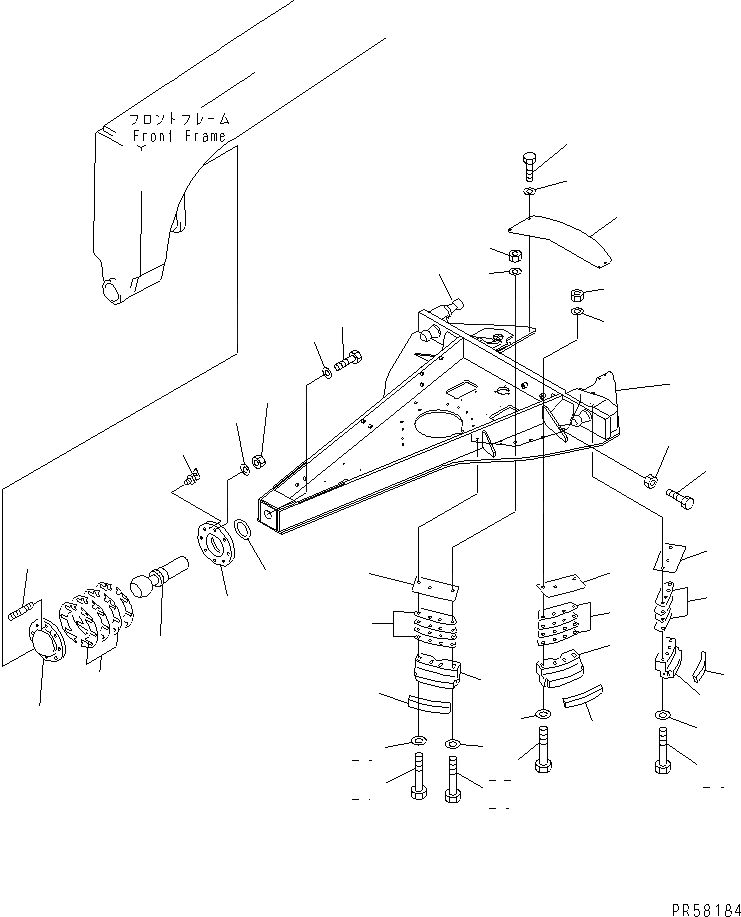 フロントフレーム
Front Frame

PR58184