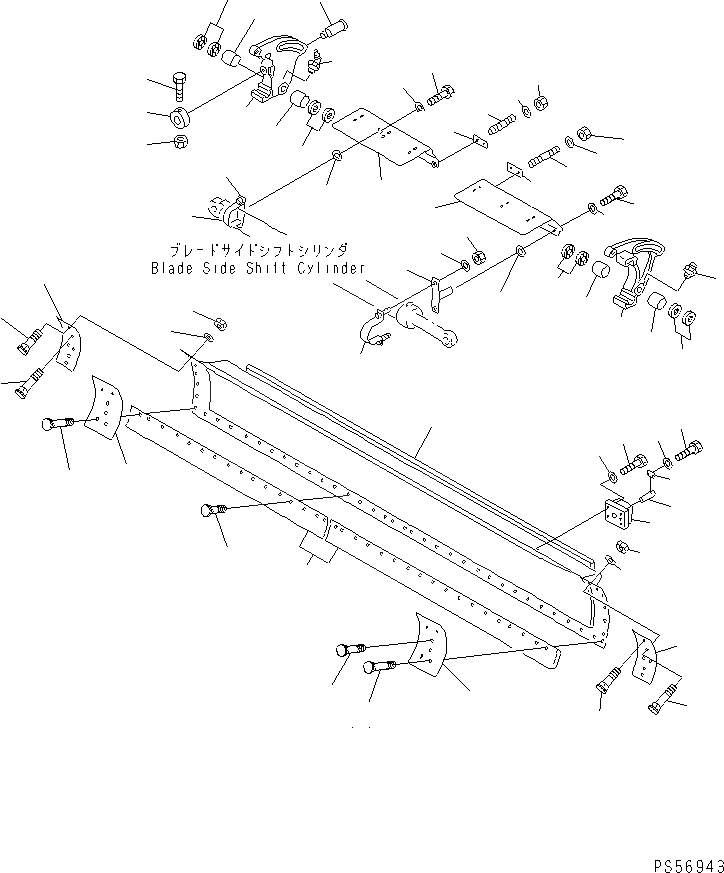 ブレードサイドシフトシリンダ
Blade Side Shift Cylinder

PS56943