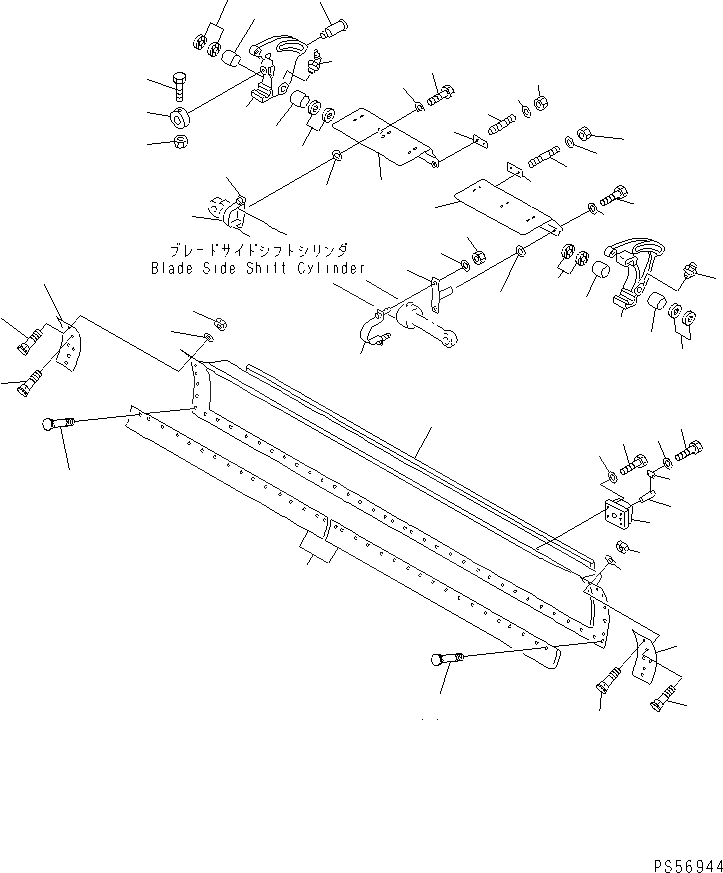 ブレードサイドシフトシリンダ
Blade Side Shift Cylinder

PS56944