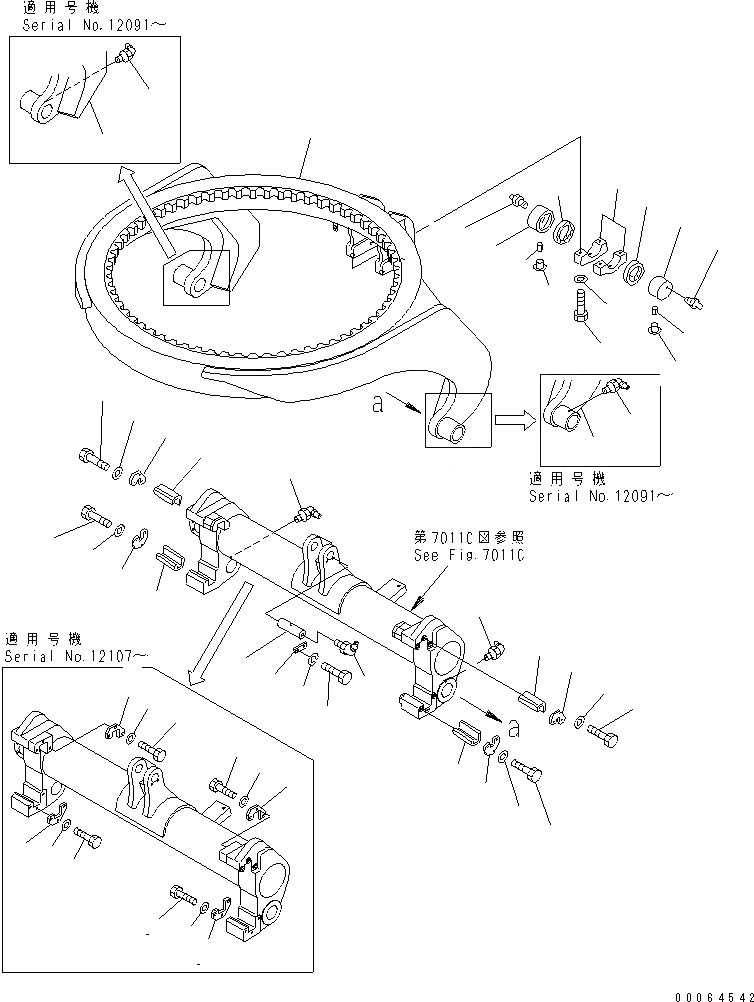 適用号機
Serial No.12091～

a

適用号機
Serial No.12091～

第7011C図参照
See Fig.7011C

適用号機
Serial No.12107～

a

00064542