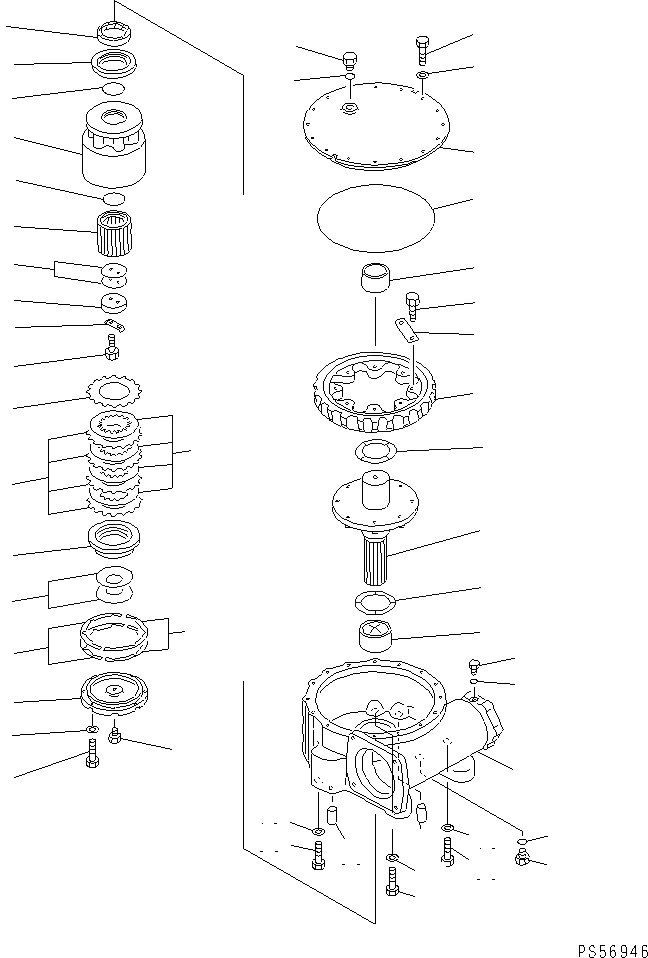 PS56946