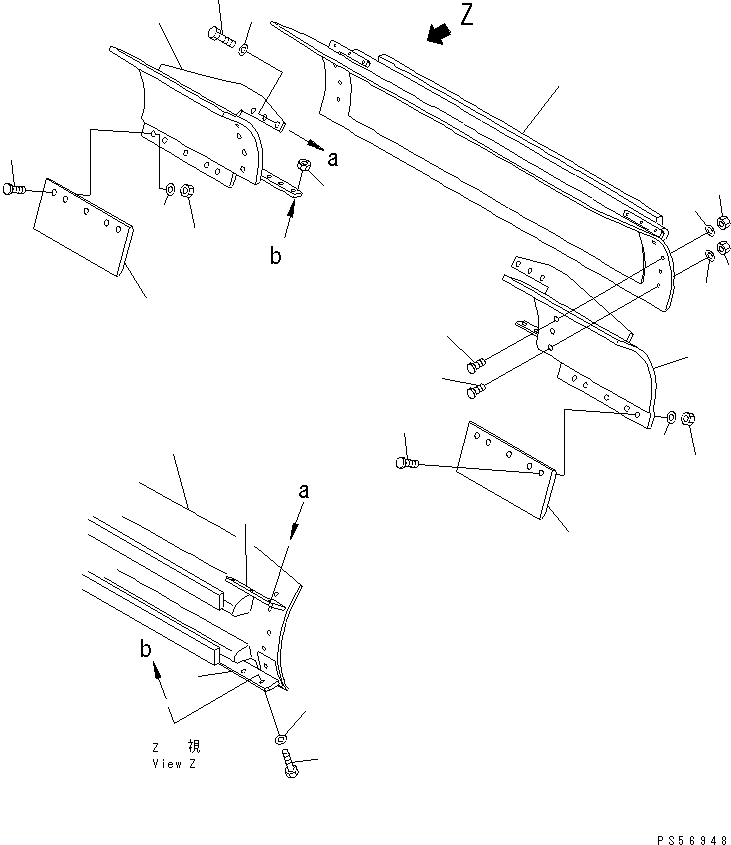 Z
a
b
a
b
Z 視
View Z
PS56948