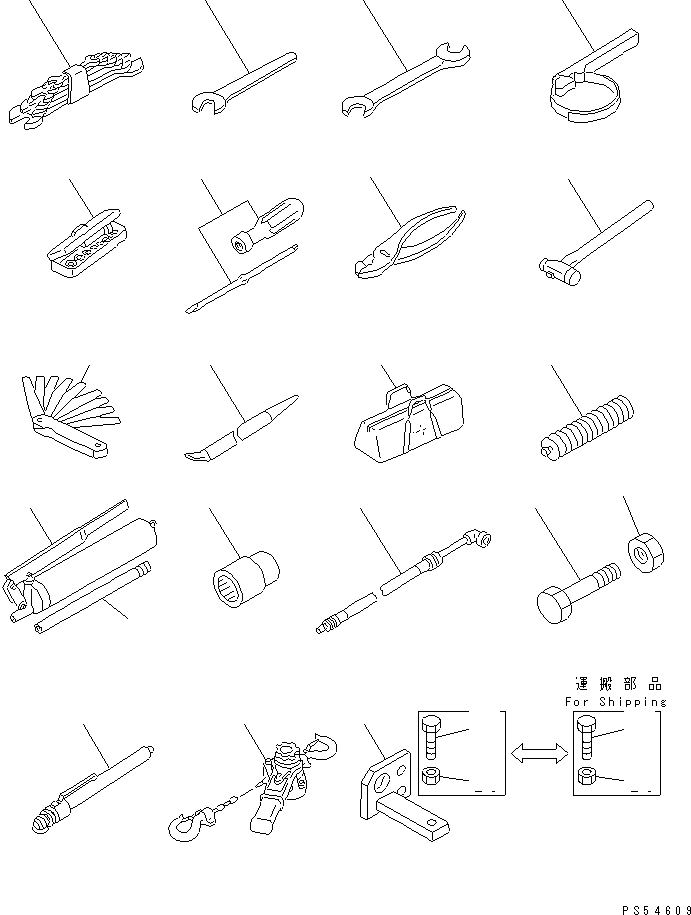 運搬部品
For Shipping

PS54609