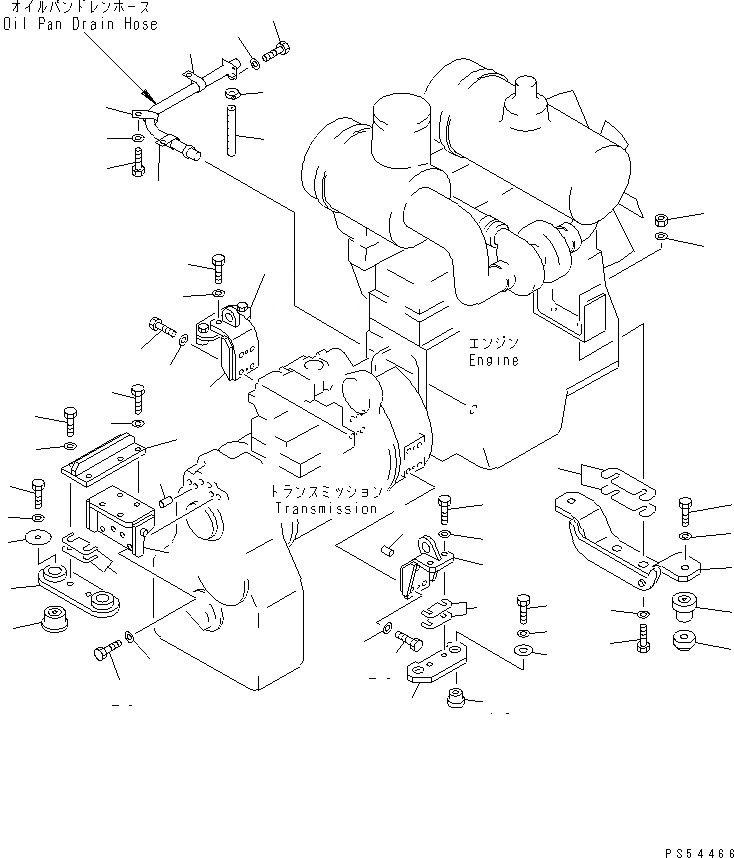 オイルパンドレンホース
Oil Pan Drain Hose

エンジン
Engine

トランスミッション
Transmission

PS54466