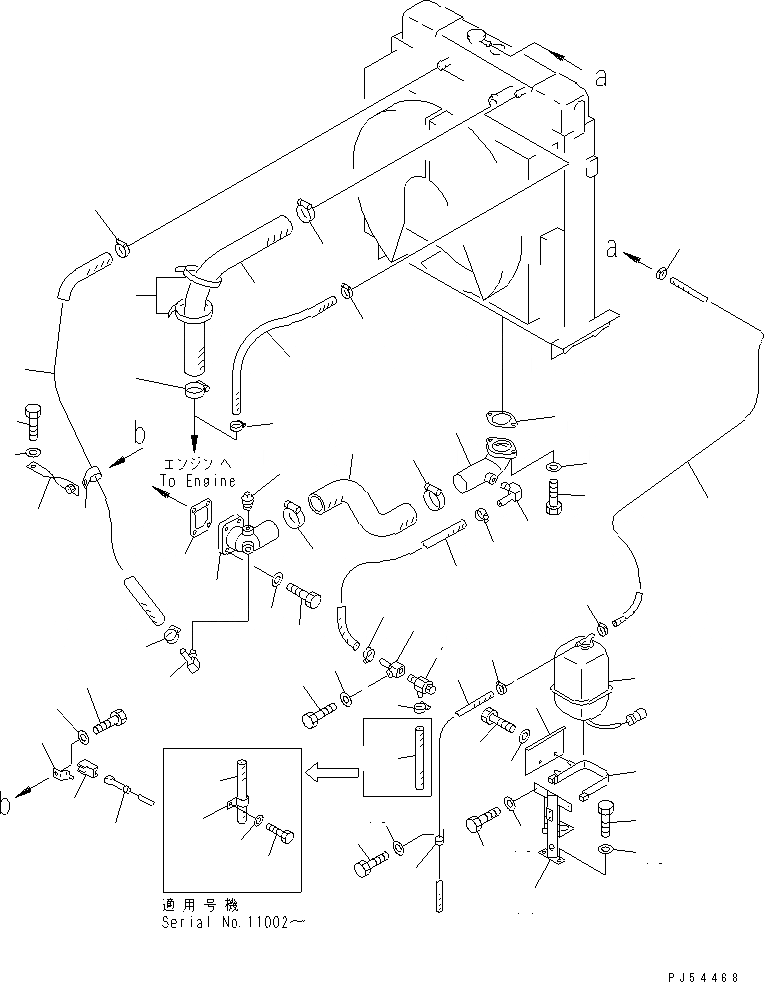 a

a

b

エンジンへ
To Engine

b

適用号機
Serial No.11002～

PJ54468