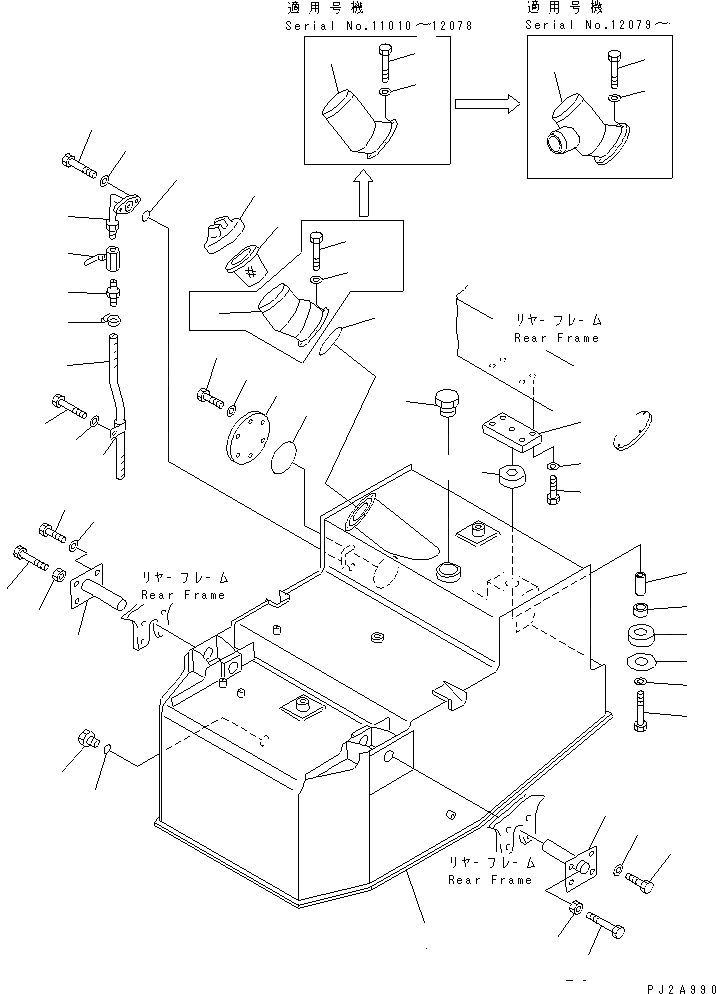 適用号機
Serial No.11010～12078

適用号機
Serial No.12079～

リヤーフレーム
Rear Frame

リヤーフレーム
Rear Frame

リヤーフレーム
Rear Frame

PJ2A990