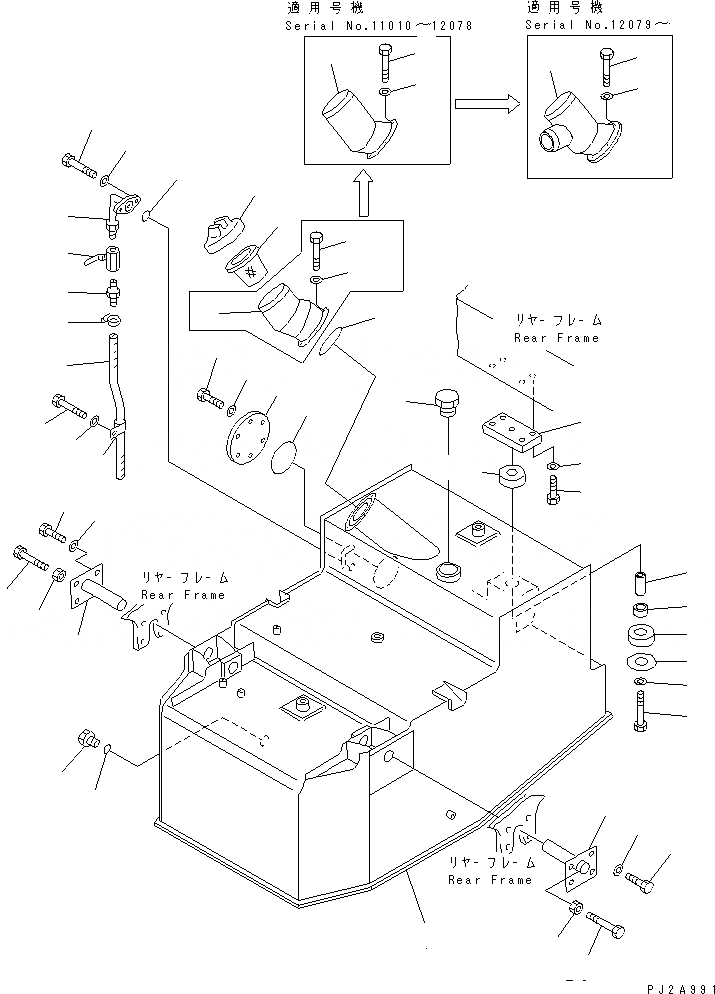 適用号機
Serial No.11010～12078

適用号機
Serial No.12079～

リヤーフレーム
Rear Frame

リヤーフレーム
Rear Frame

リヤーフレーム
Rear Frame

PJ2A991