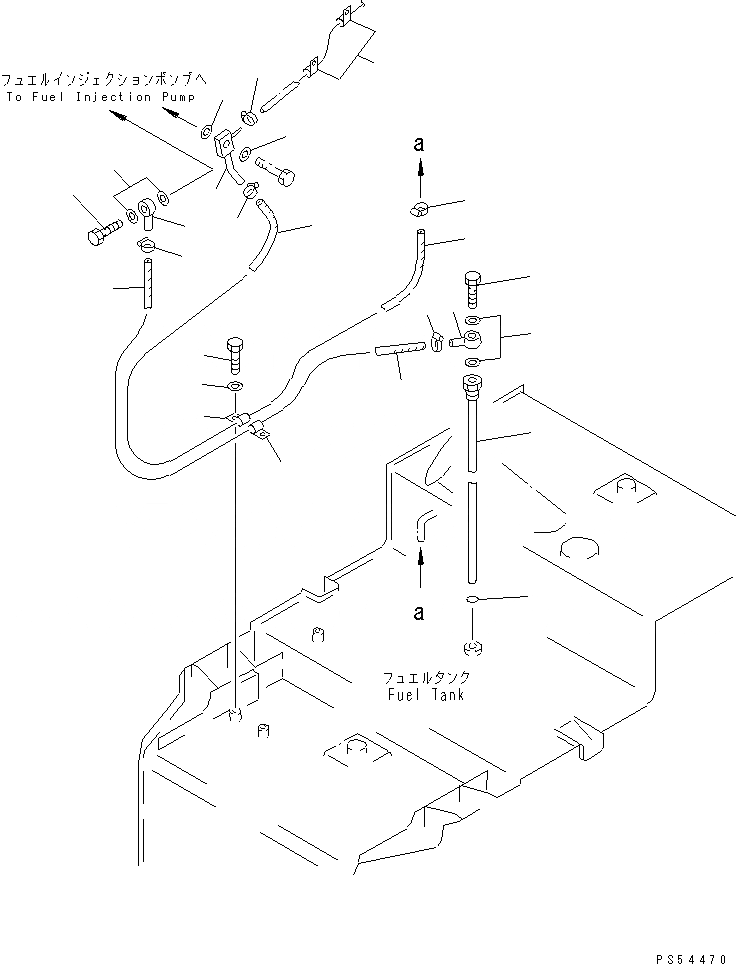 フュエルインジェクションポンプへ
To Fuel Injection Pump

a

a

フュエルタンク
Fuel Tank

PS54470