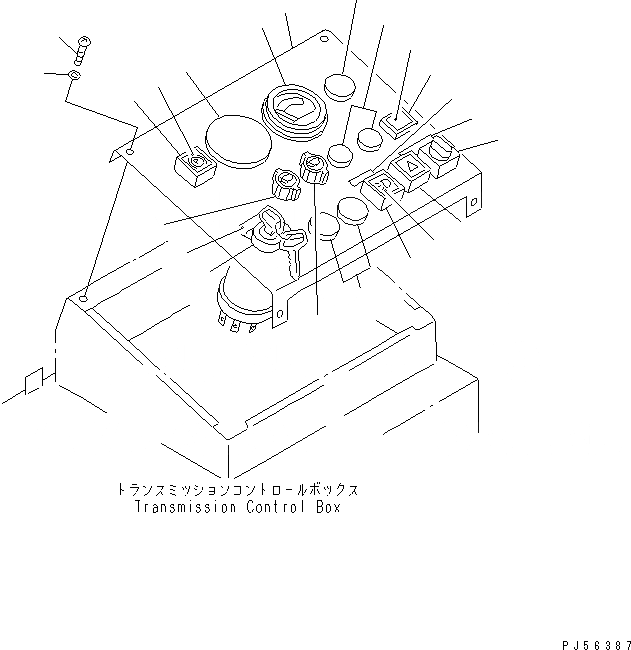 トランスミッションコントロールボックス
Transmission Control Box

PJ56387