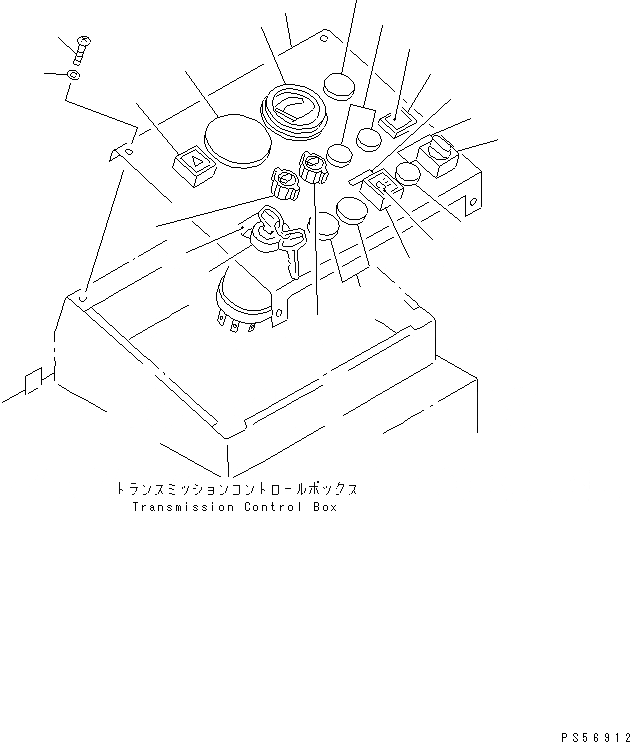 トランスミッションコントロールボックス
Transmission Control Box

PS56912