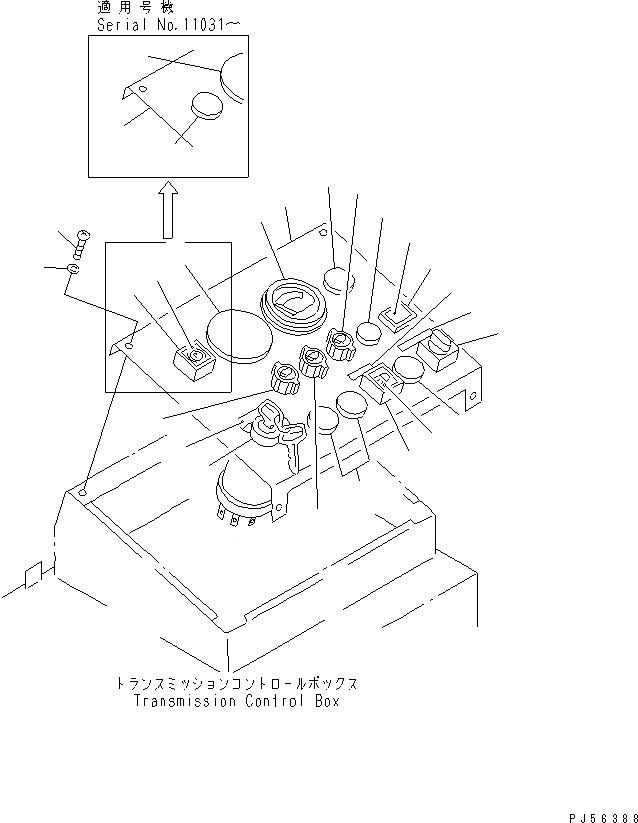 適用号機
Serial No.11031~

トランスミッションコントロールボックス
Transmission Control Box

PJ56388