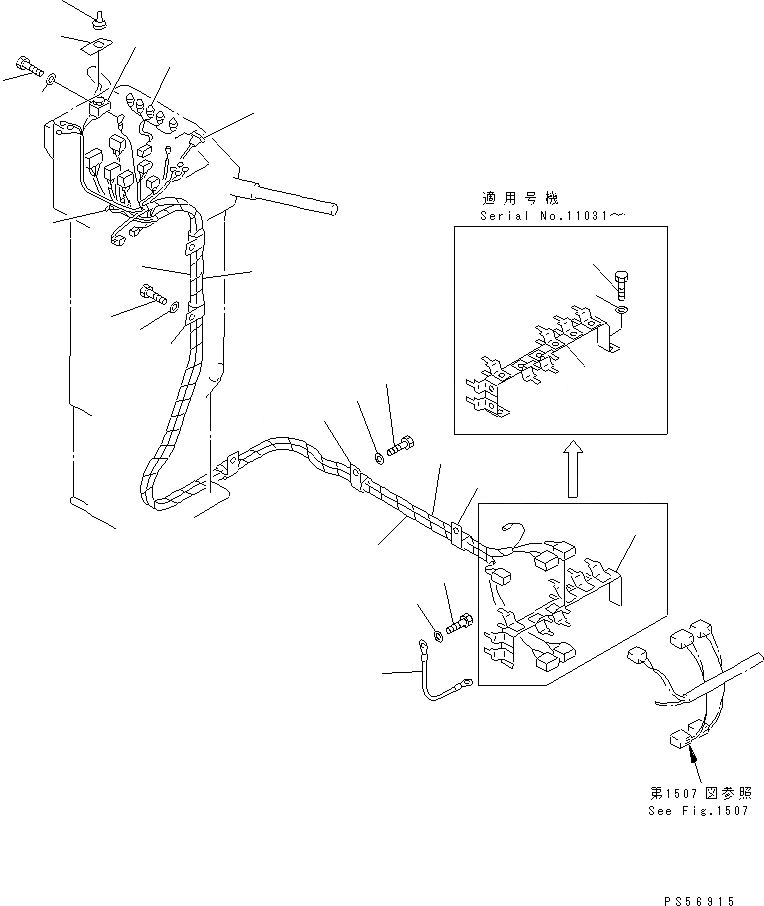 適用号機
Serial No.11031～

第1507図参照
See Fig.1507

PS56915