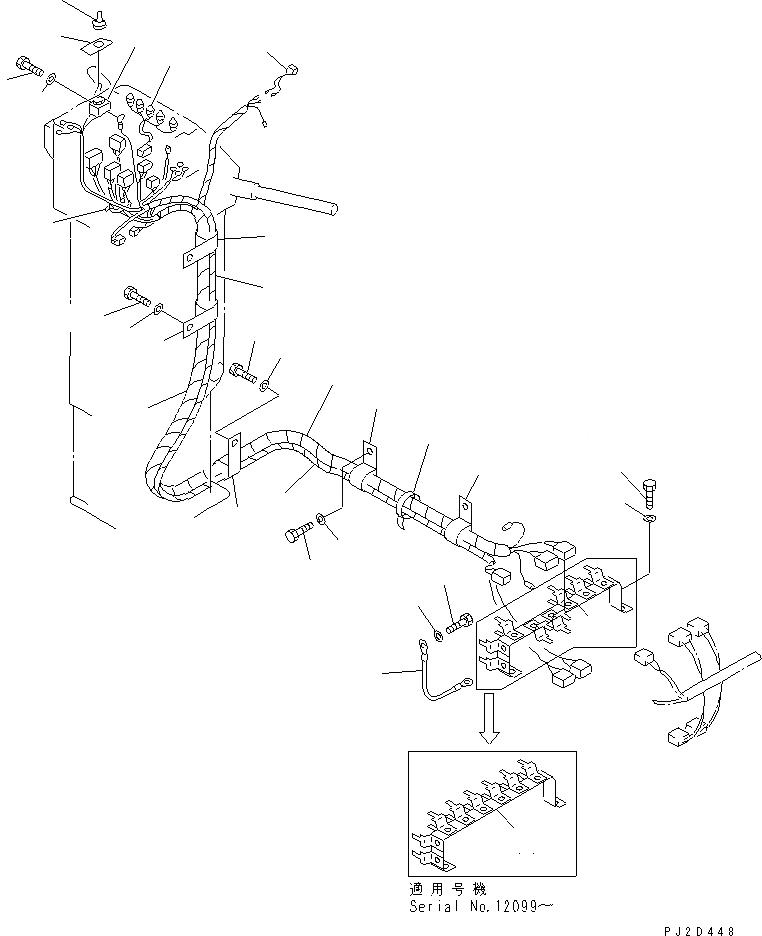 適用号機
Serial No.12099~

PJ2D448