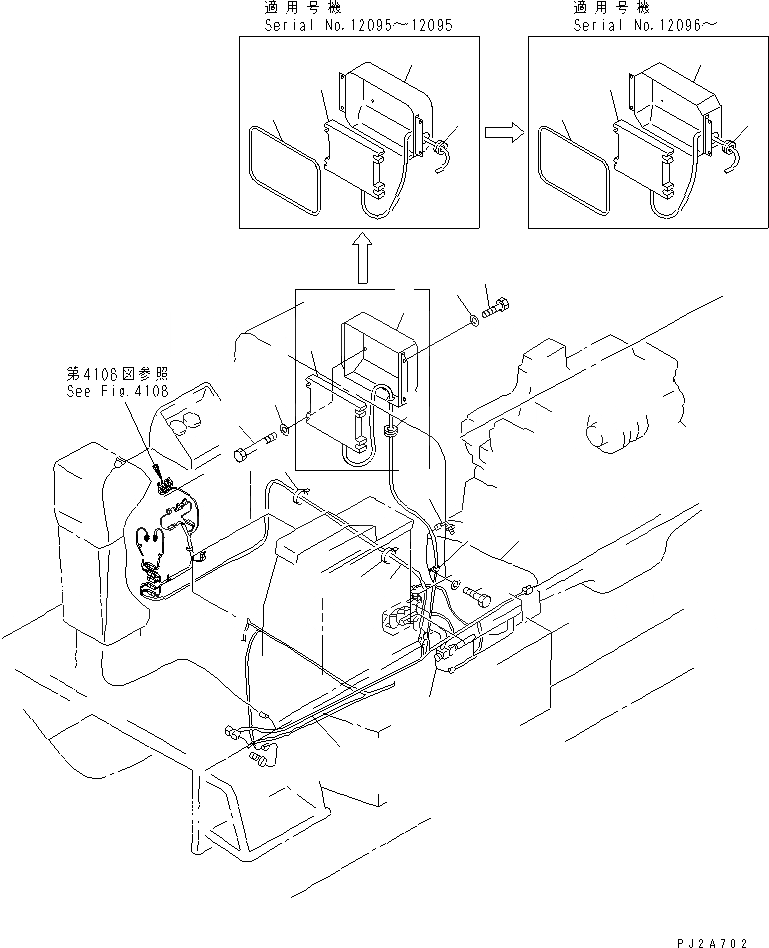 適用号機
Serial No.12095~12095

適用号機
Serial No.12096~

第4108図参照
See Fig.4108

PJ2A702