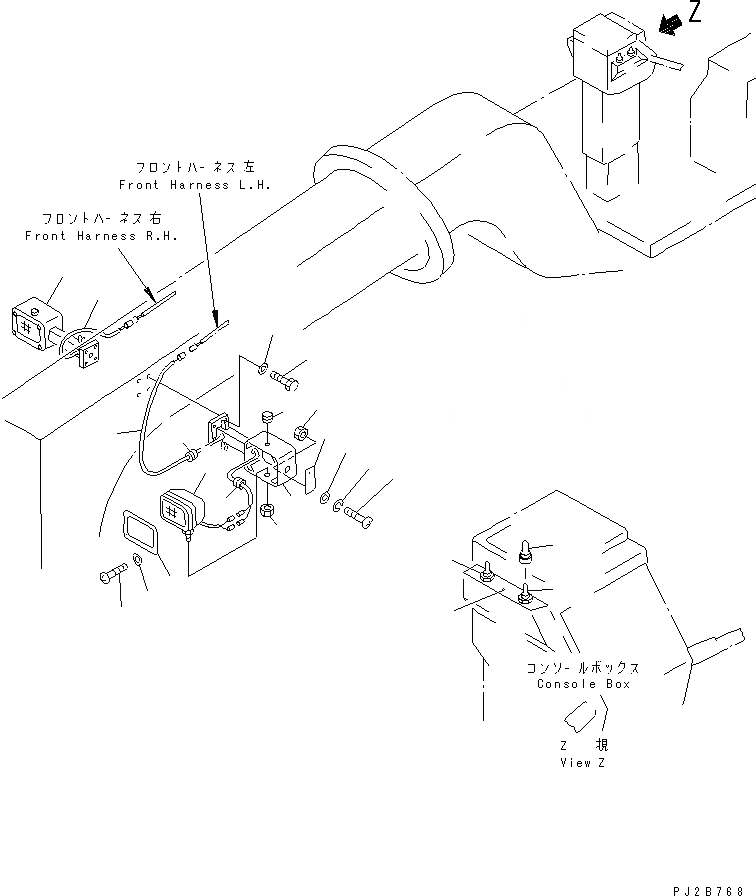 Z

フロントハーネス左
Front Harness L.H.

フロントハーネス右
Front Harness R.H.

コンソールボックス
Console Box

Z 視
View Z

PJ2B768