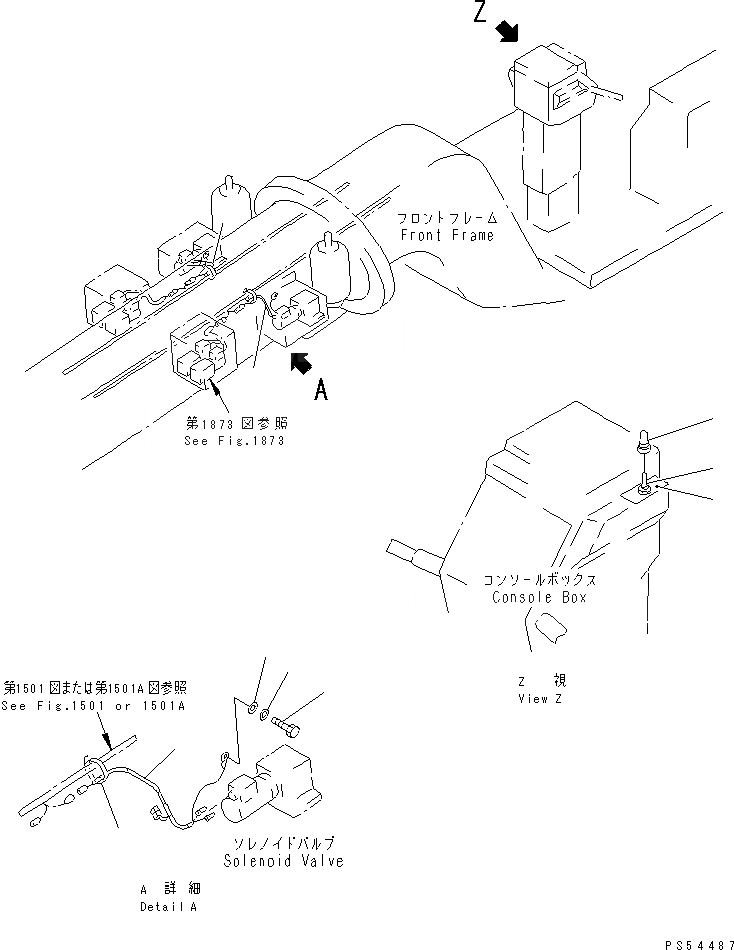 Z

フロントフレーム
Front Frame

A

第1873図参照
See Fig.1873

コンソールボックス
Console Box

Z 視
View Z

第1501図または第1501A図参照
See Fig.1501 or 1501A

ソレノイドバルブ
Solenoid Valve

A 詳細
Detail A

PS54487