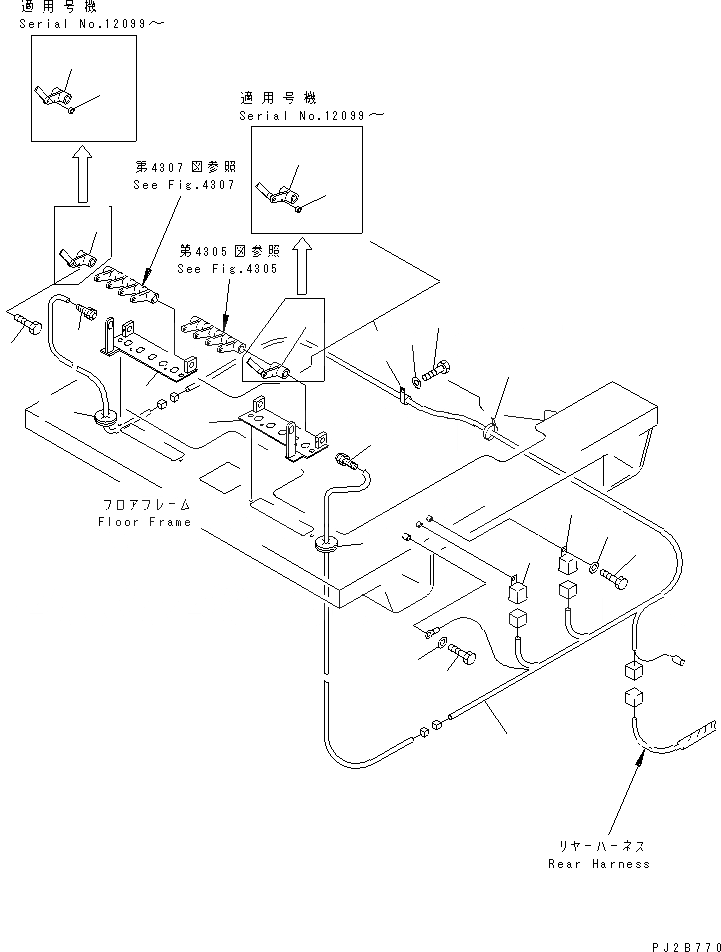 適用号機
Serial No.12099～

適用号機
Serial No.12099～

第4307図参照
See Fig.4307

第4305図参照
See Fig.4305

フロアフレーム
Floor Frame

リヤーハーネス
Rear Harness

PJ2B770