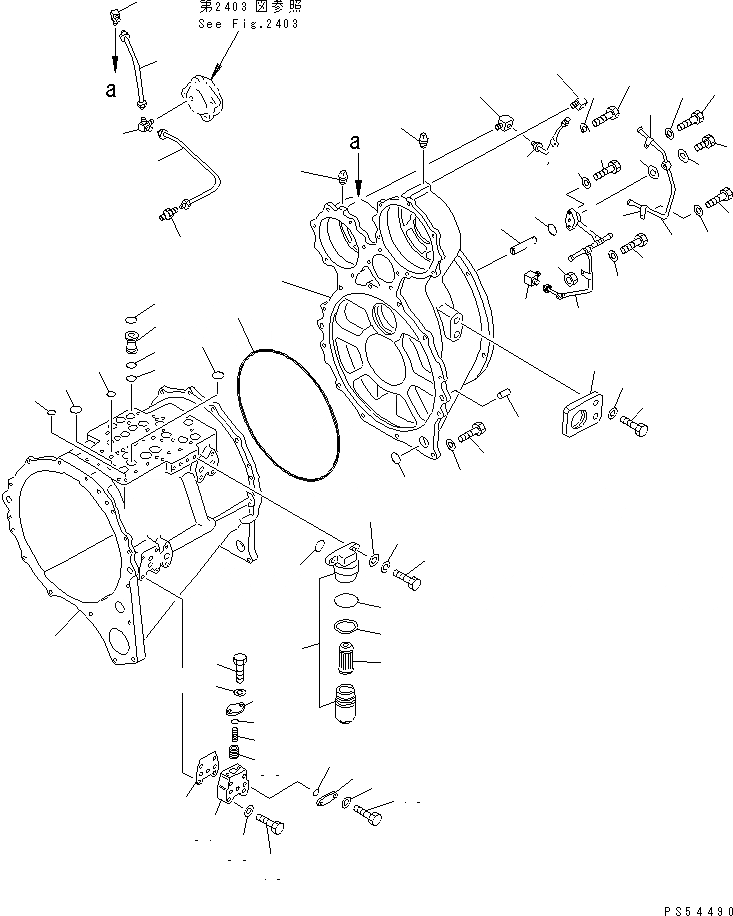 第2403 図参照
See Fig.2403

a

a

PS54490