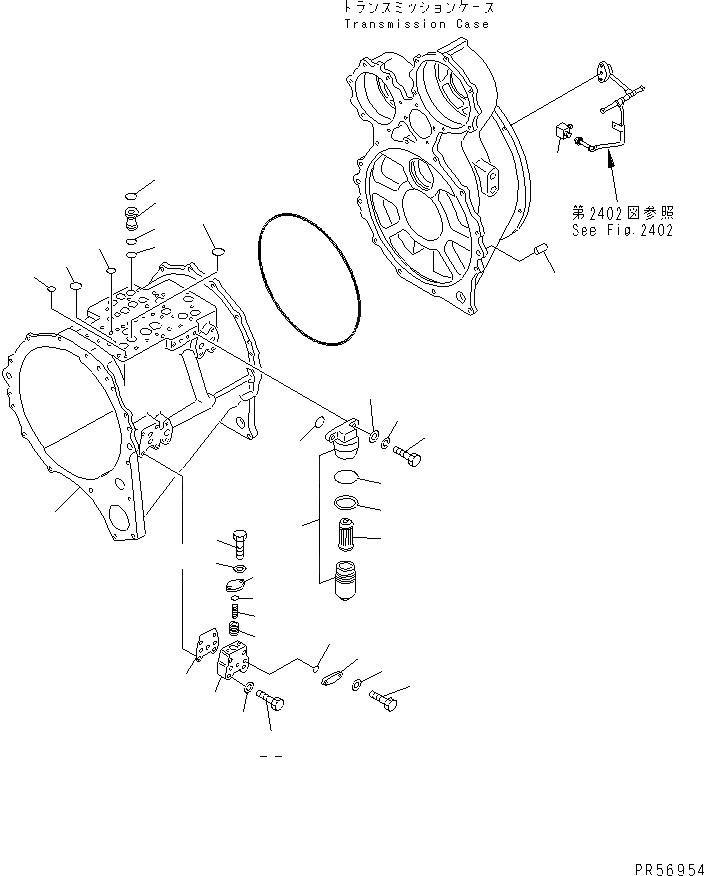 トランスミッションケース
Transmission Case

第2402図参照
See Fig.2402

PR56954