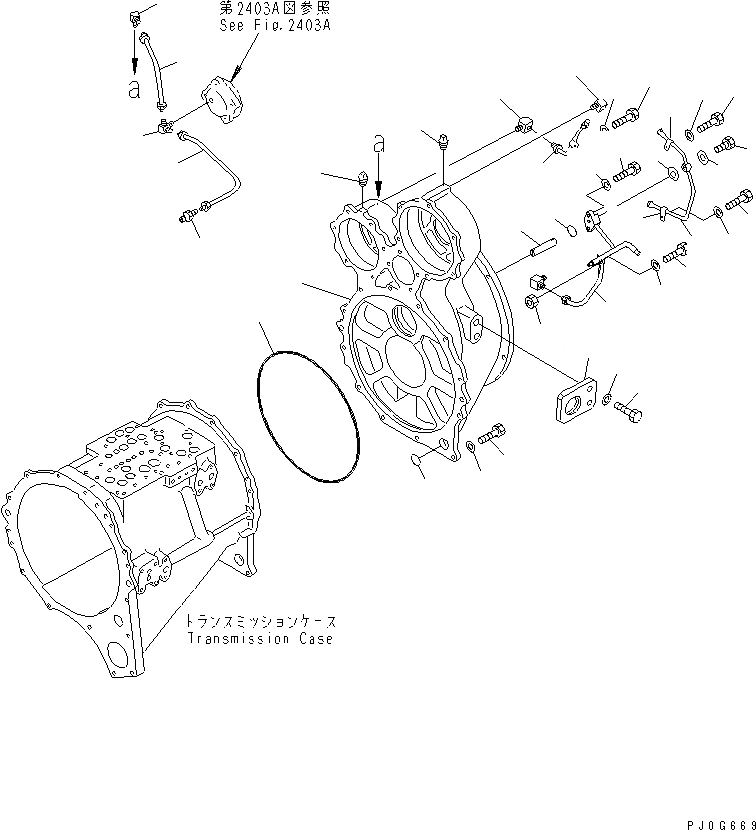 第2403A図参照
See Fig.2403A

a

a

トランスミッションケース
Transmission Case

PJ0G669