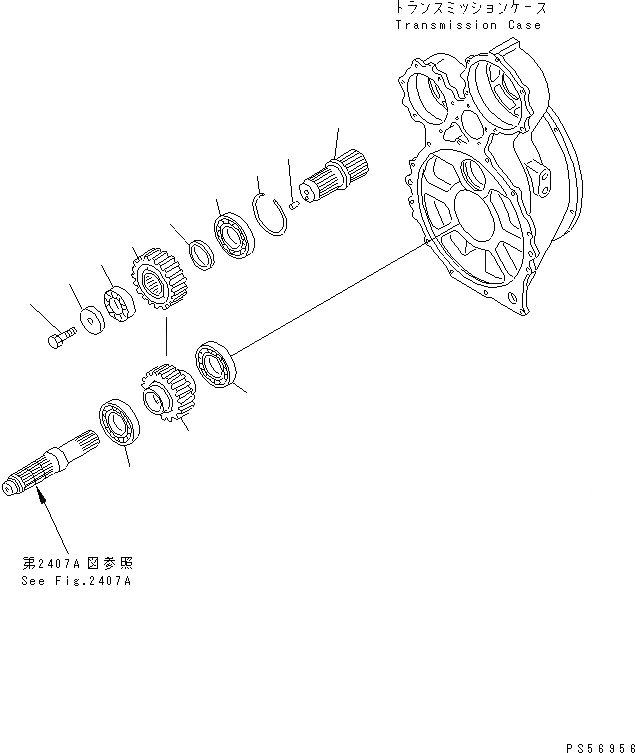 トランスミッションケース
Transmission Case

第2407A図参照
See Fig.2407A

PS56956