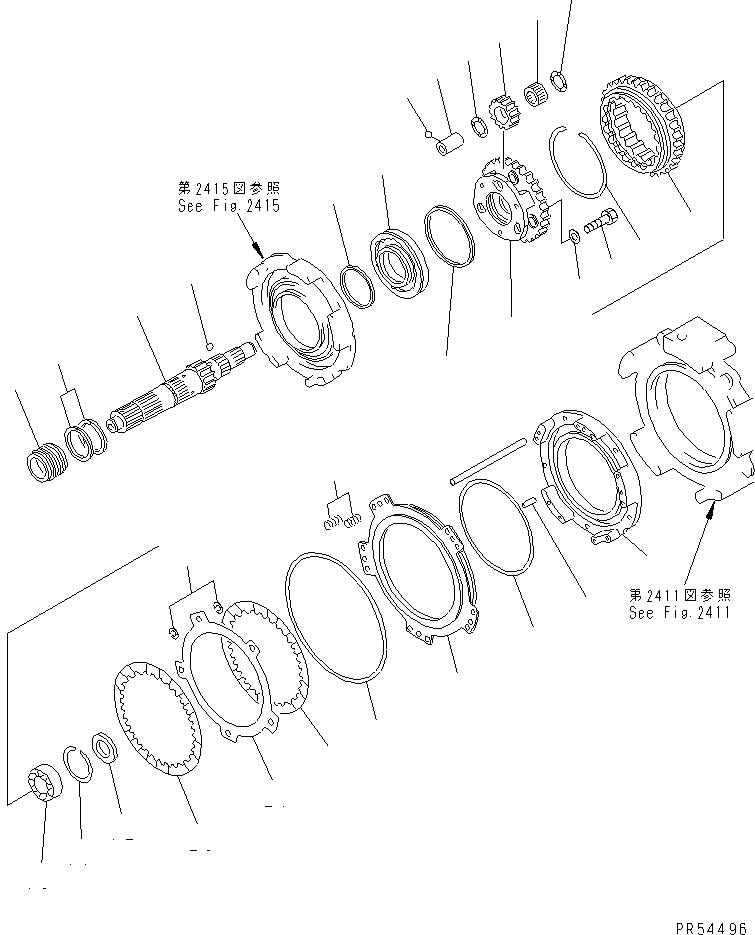 第2415図参照
See Fig.2415

第2411図参照
See Fig.2411

PR54496