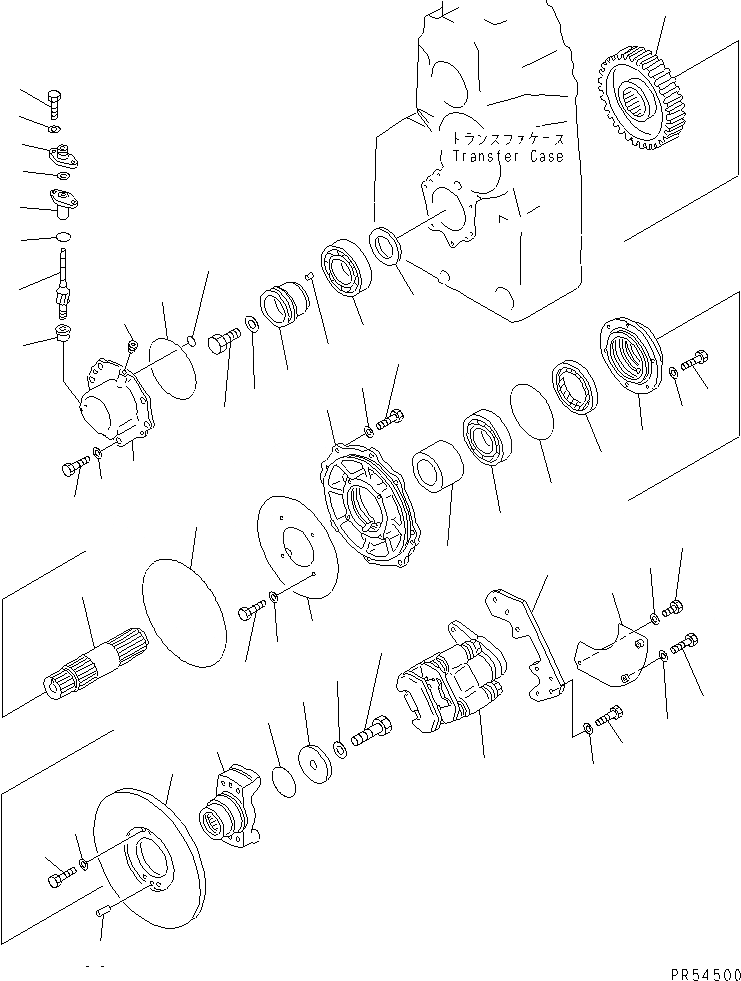 トランスファケース
Transfer Case

PR54500