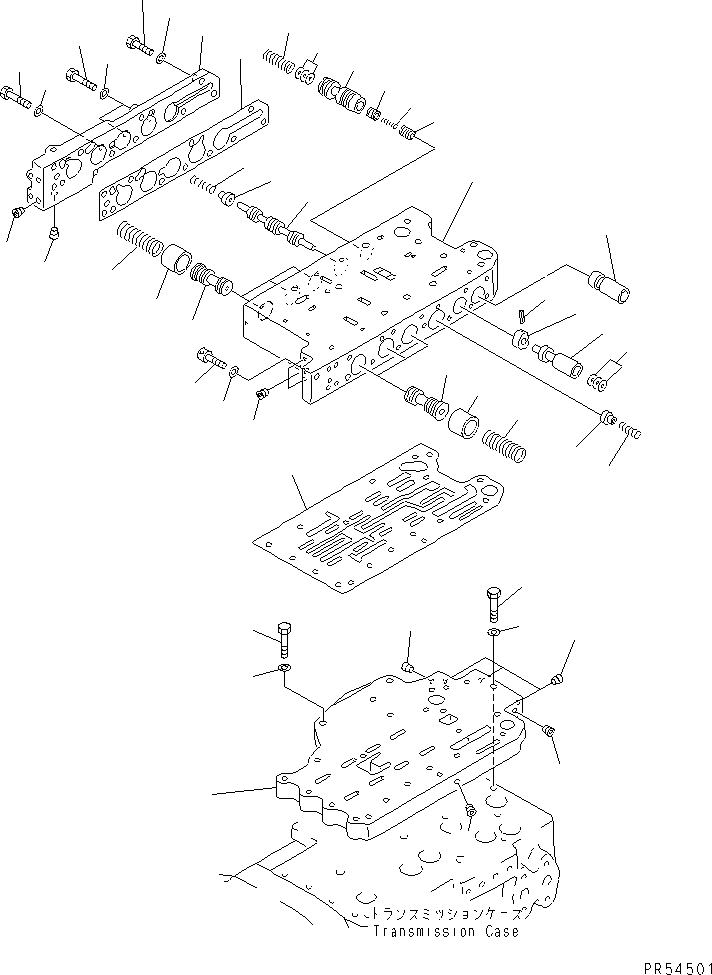 トランスミッションケース
Transmission Case

PR54501