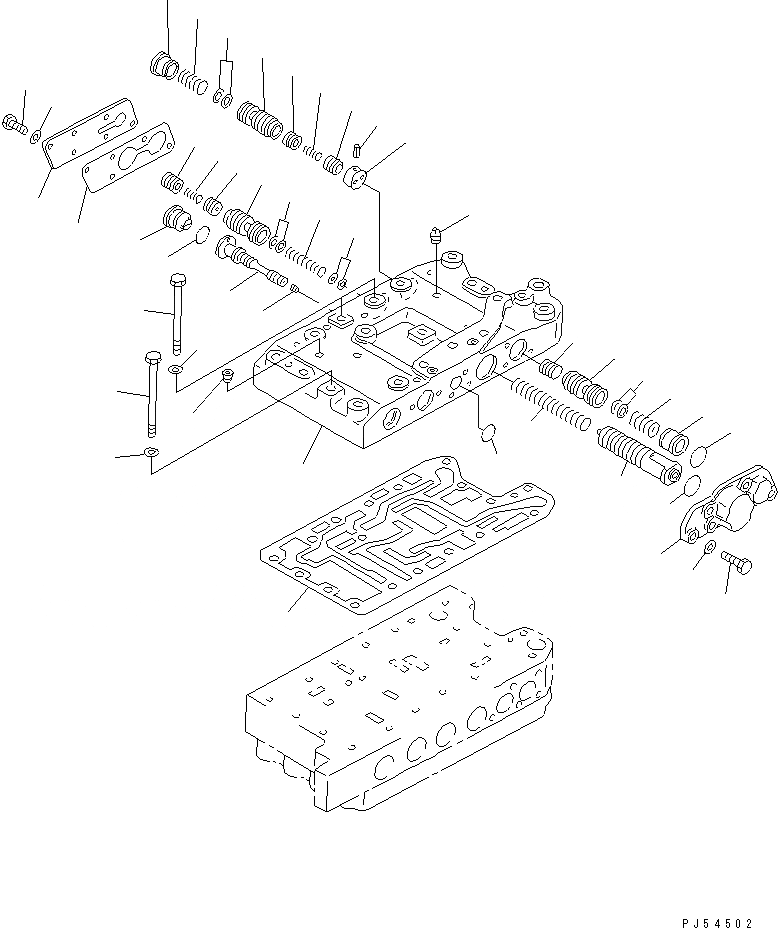 PJ54502