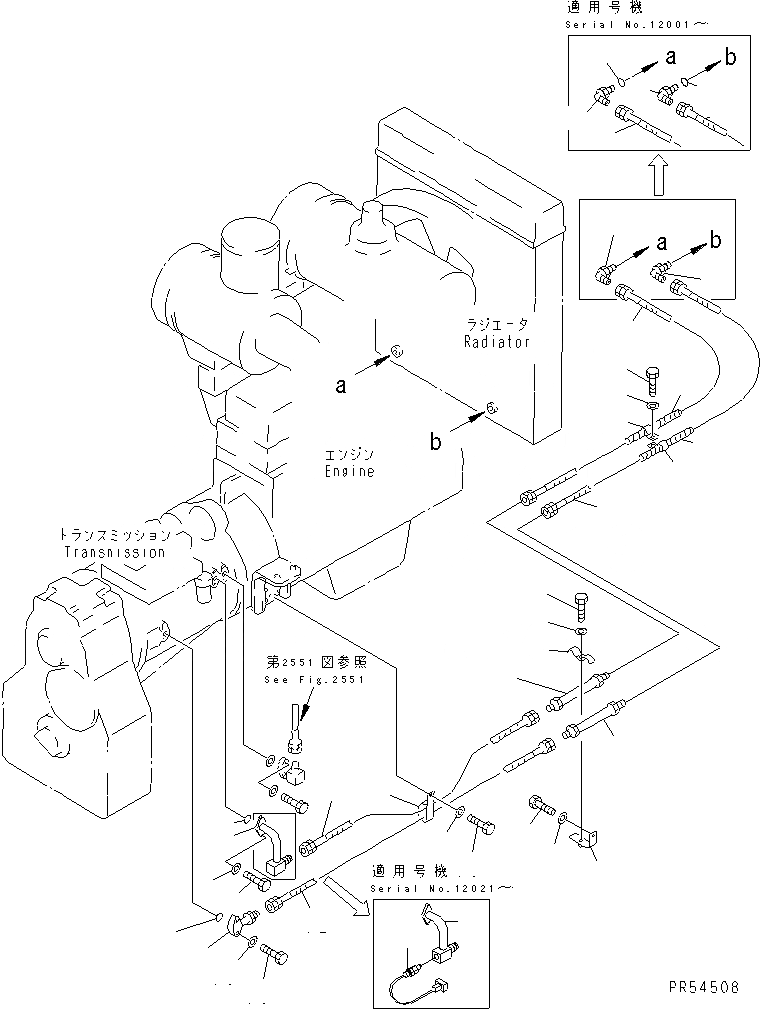 適用号機
Serial No.12001～

a
b

a
b

ラジエータ
Radiator

a

b

エンジン
Engine

トランスミッション
Transmission

第2551図参照
See Fig.2551

適用号機..
Serial No.12021～

PR54508