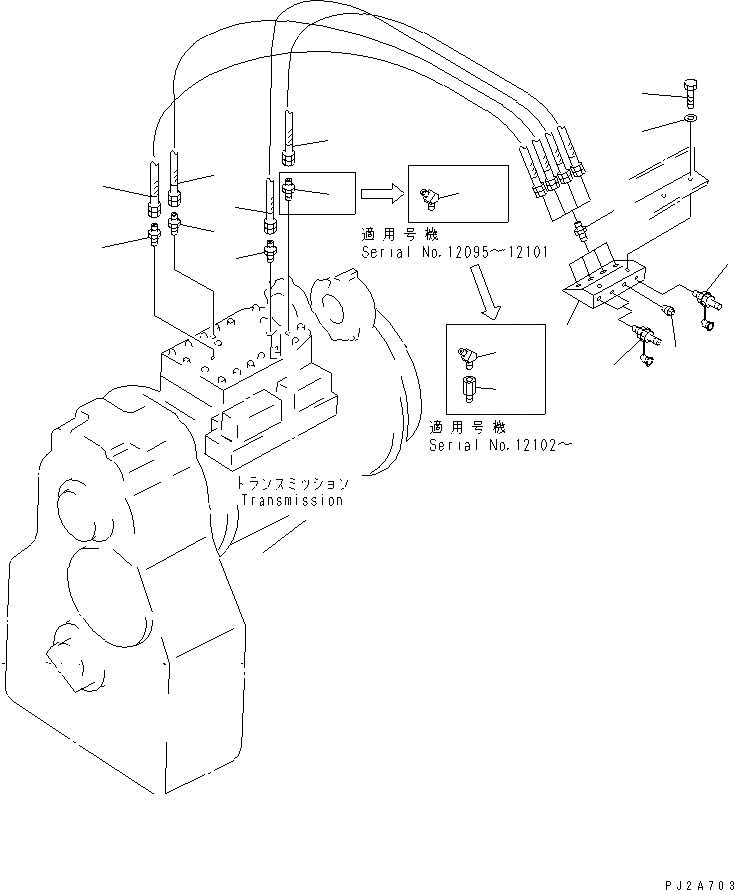 適用号機
Serial No.12095~12101

適用号機
Serial No.12102~

トランスミッション
Transmission

PJ2A703