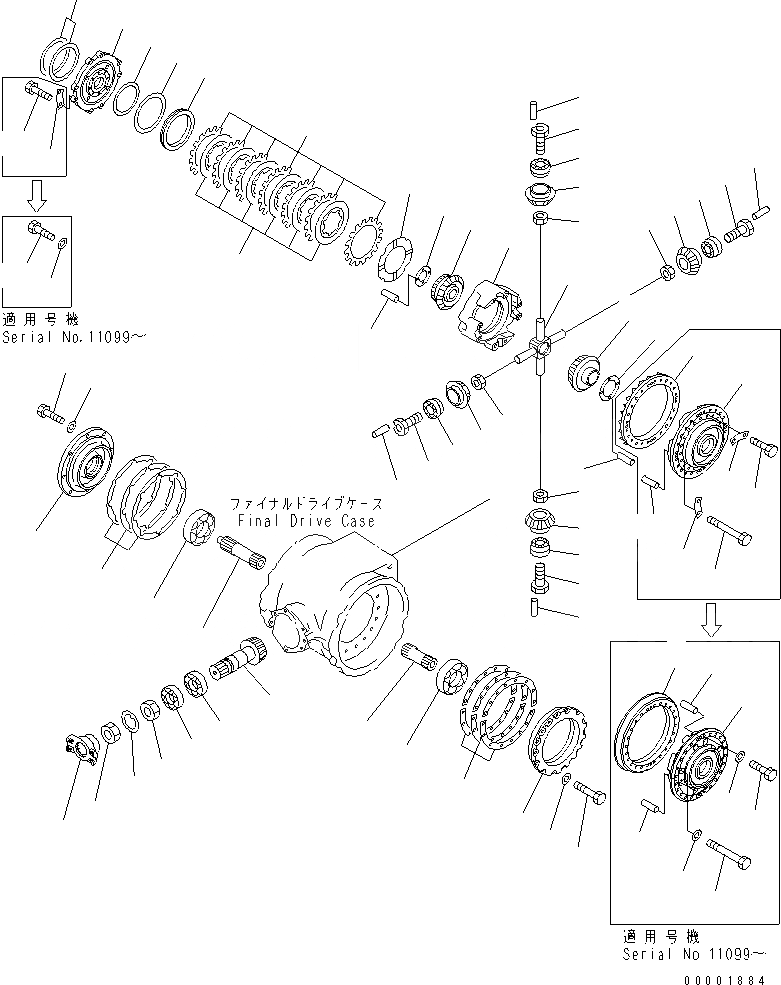 適用号機
Serial No.11099～

ファイナルドライブケース
Final Drive Case

適用号機
Serial No 11099～

00001884