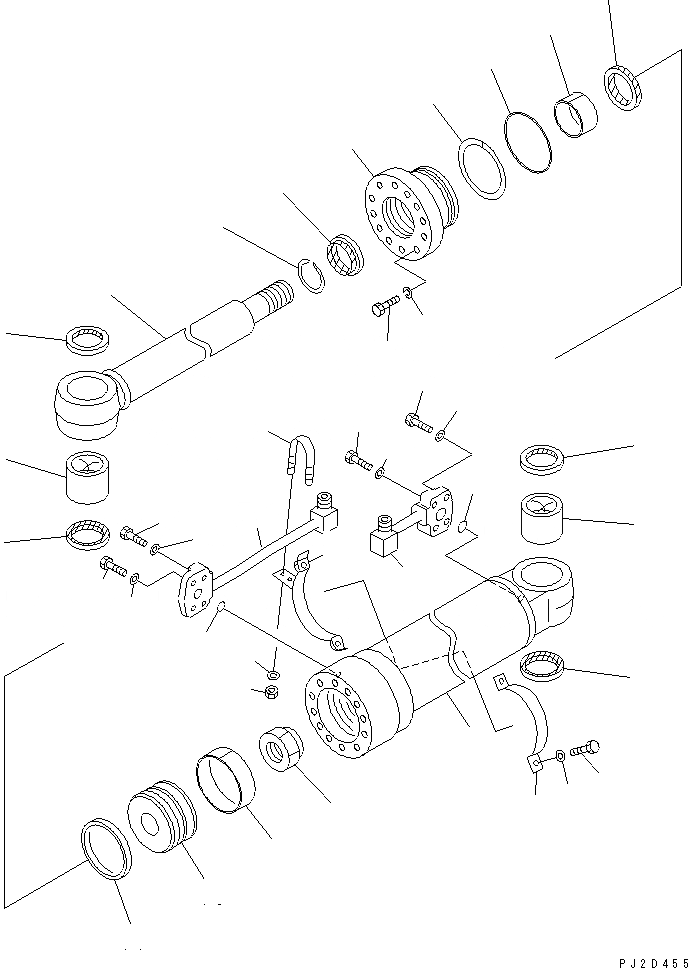 PJ2D455