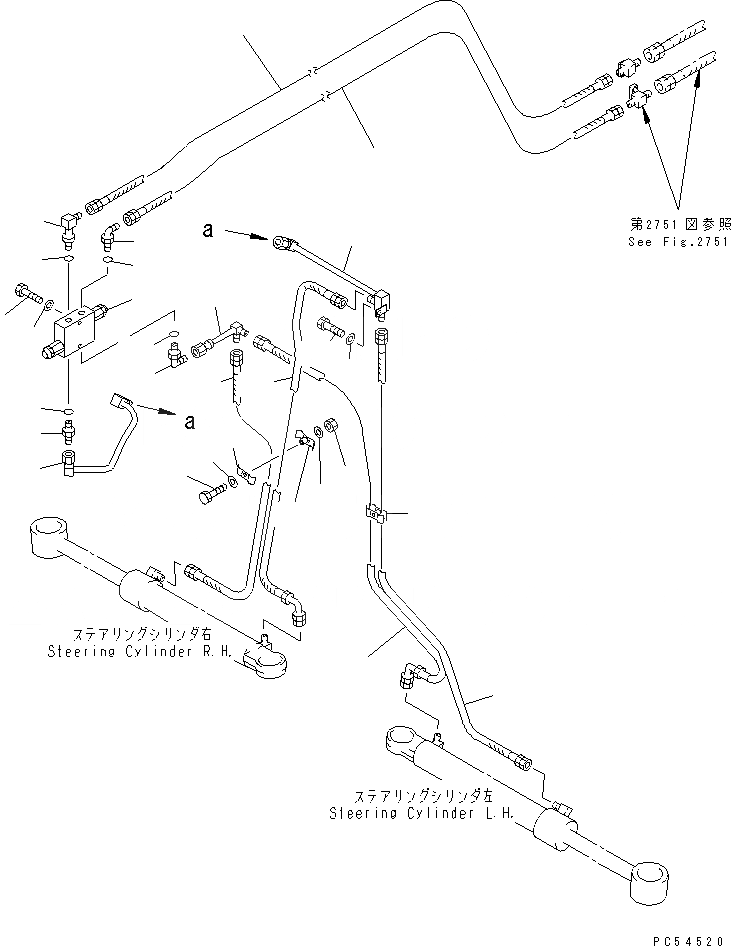 第2751図参照
See Fig.2751

a

a

ステアリングシリンダ右
Steering Cylinder R.H.

ステアリングシリンダ左
Steering Cylinder L.H.

PC54520