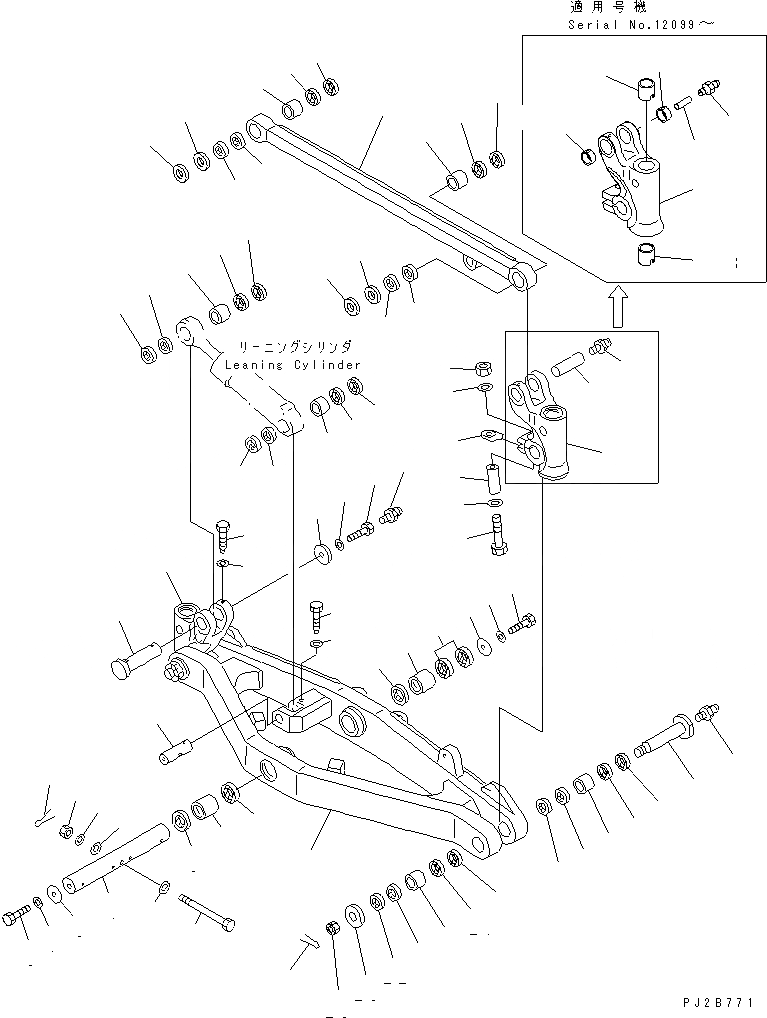 適用号機
Serial No.12099～

リーニングシリンダ
Leaning Cylinder

PJ2B771