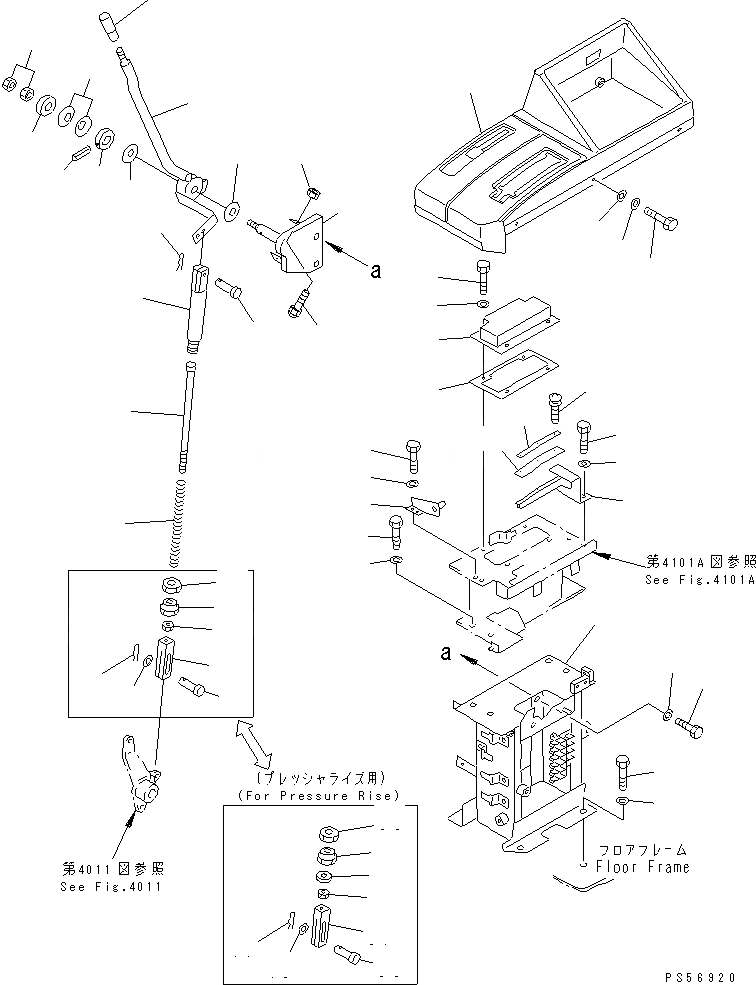 a

第4101A図参照
See Fig.4101A

a

(プレッシャライズ用)
(For Pressure Rise)

第4011図参照
See Fig.4011

フロアフレーム
Floor Frame

PS56920