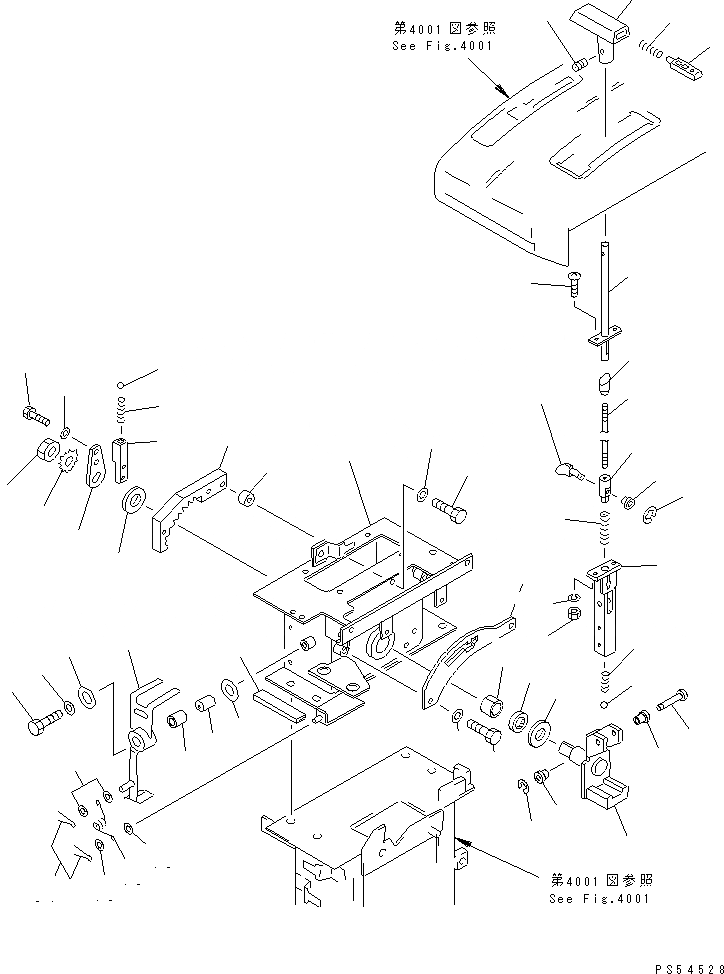 第4001図参照
See Fig.4001

第4001図参照
See Fig.4001

PS54528