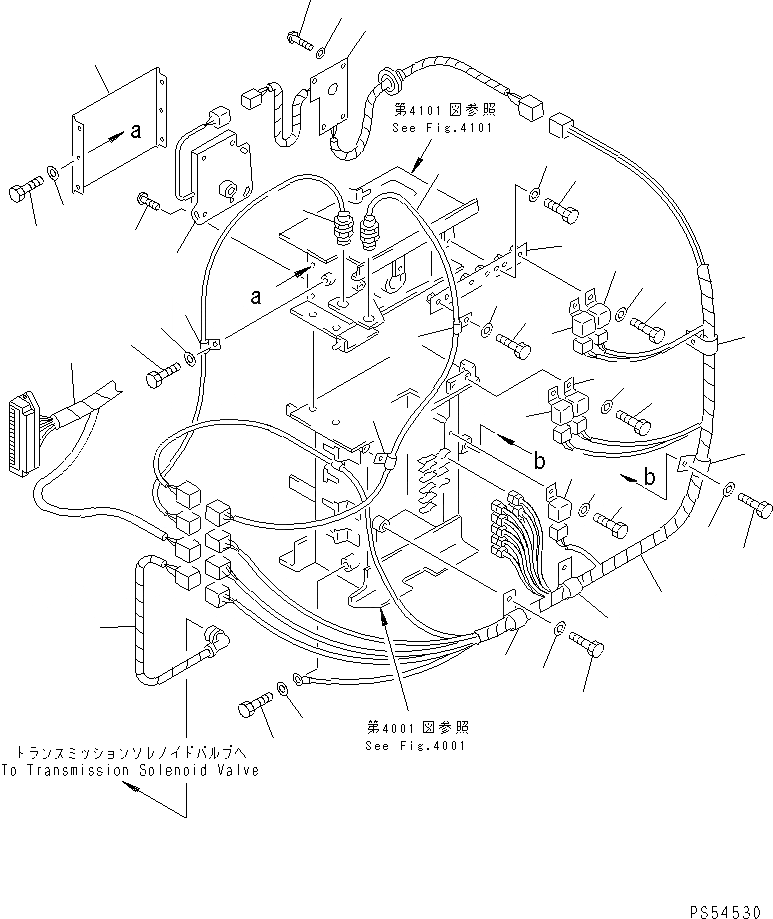 第4101図参照
See Fig.4101

a

a

b

b

第4001図参照
See Fig.4001

トランスミッションソレノイドバルブへ
To Transmission Solenoid Valve

PS54530