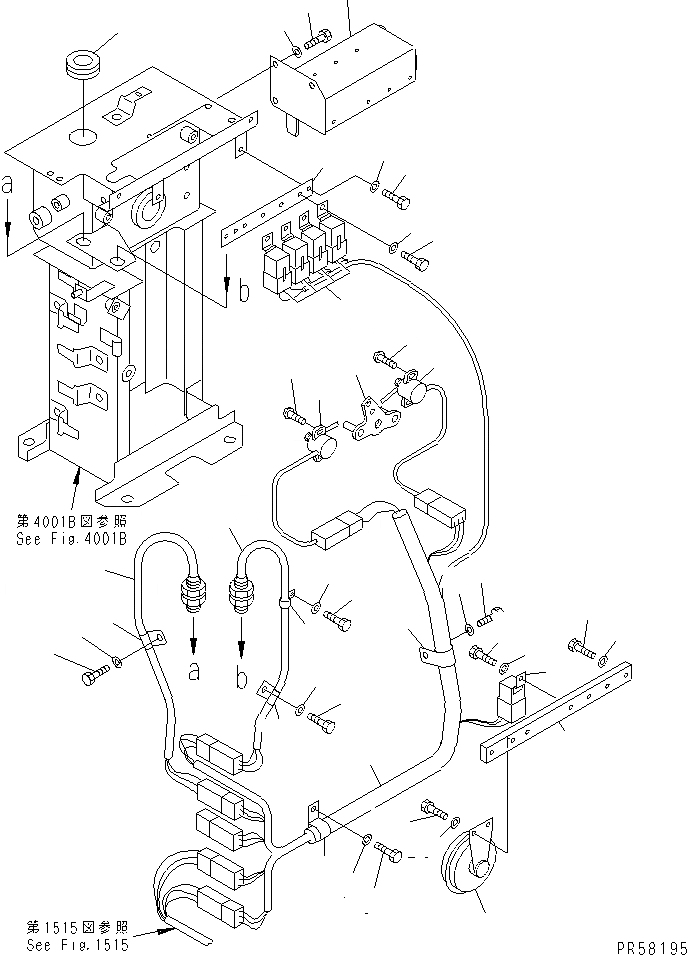 a
b
第4001B図参照
See Fig.4001B
a
b
第1515図参照
See Fig.1515
PR58195