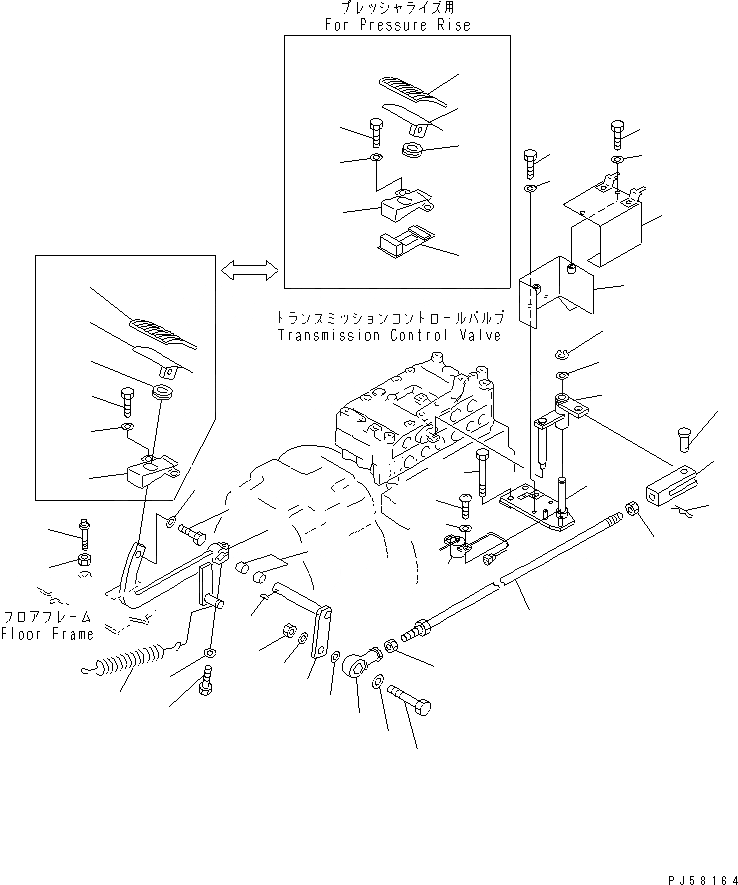 プレッシャライズ用
For Pressure Rise

トランスミッションコントロールバルブ
Transmission Control Valve

フロアフレーム
Floor Frame

PJ58164