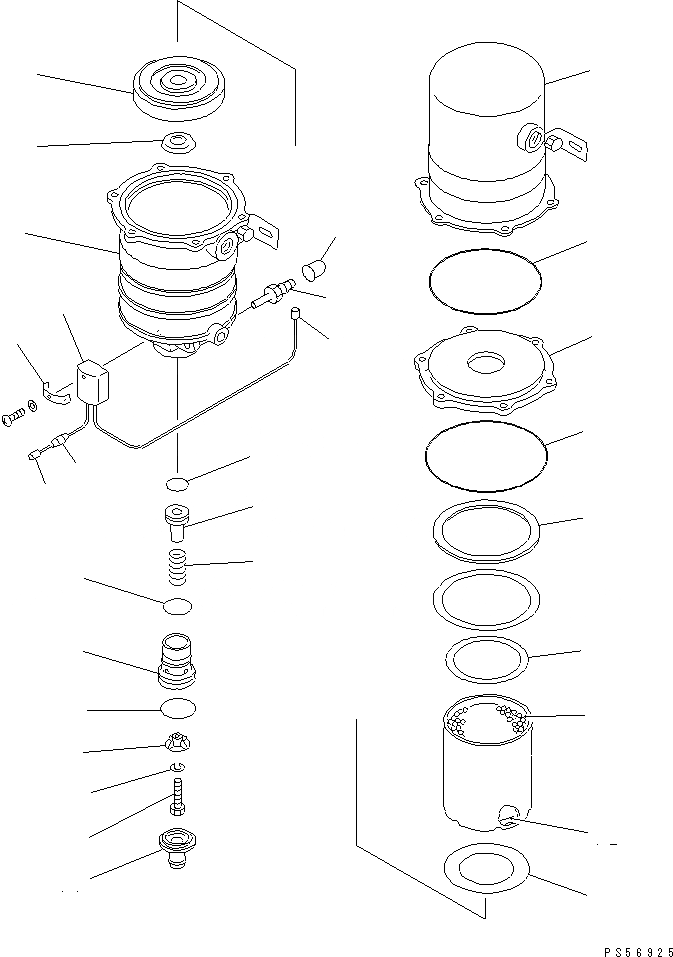 PS56925