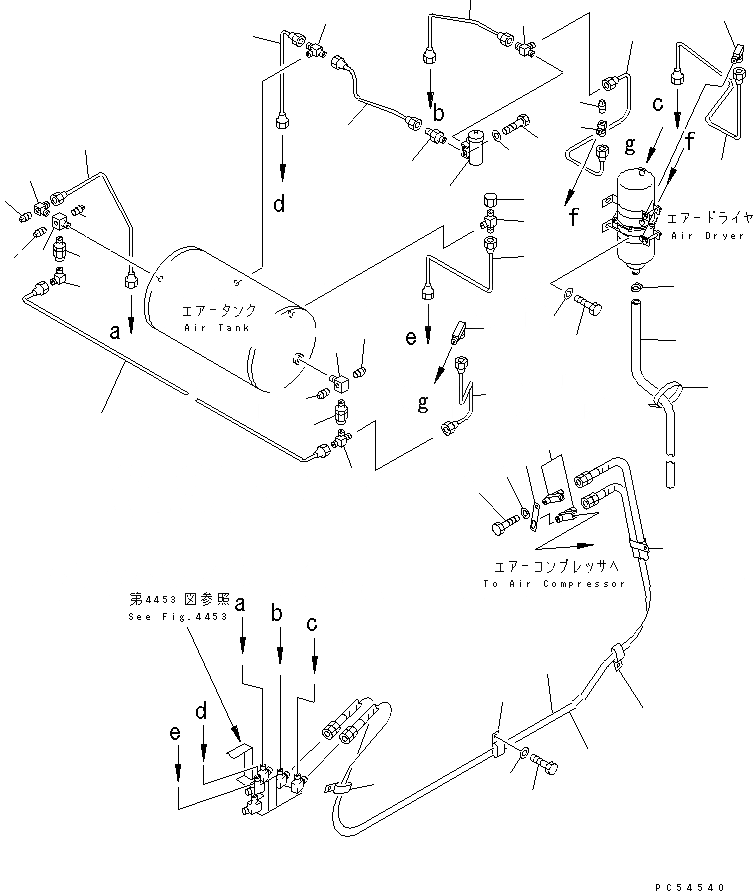 b
c
g
f
d
f
エアードライヤ
Air Dryer
エアータンク
Air Tank
a
e
g
エアーコンプレッサへ
To Air Compressor
第4453図参照
See Fig.4453
a
b
c
d
e
PC54540