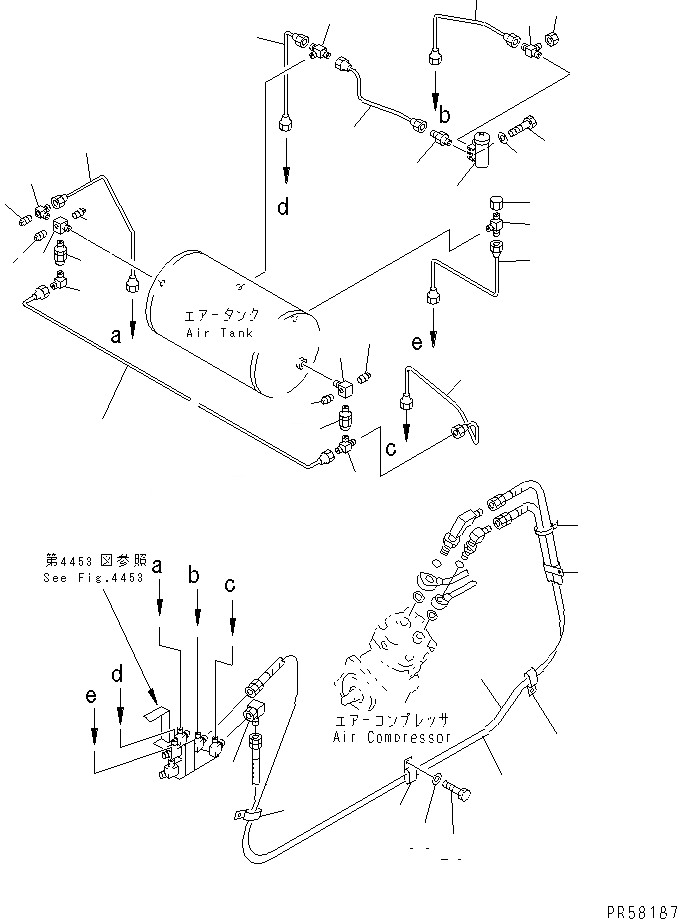 b
d
エアータンク
Air Tank
a
e
c
第4453図参照
See Fig.4453
a
b
c
d
e
エアーコンプレッサ
Air Compressor
PR58187