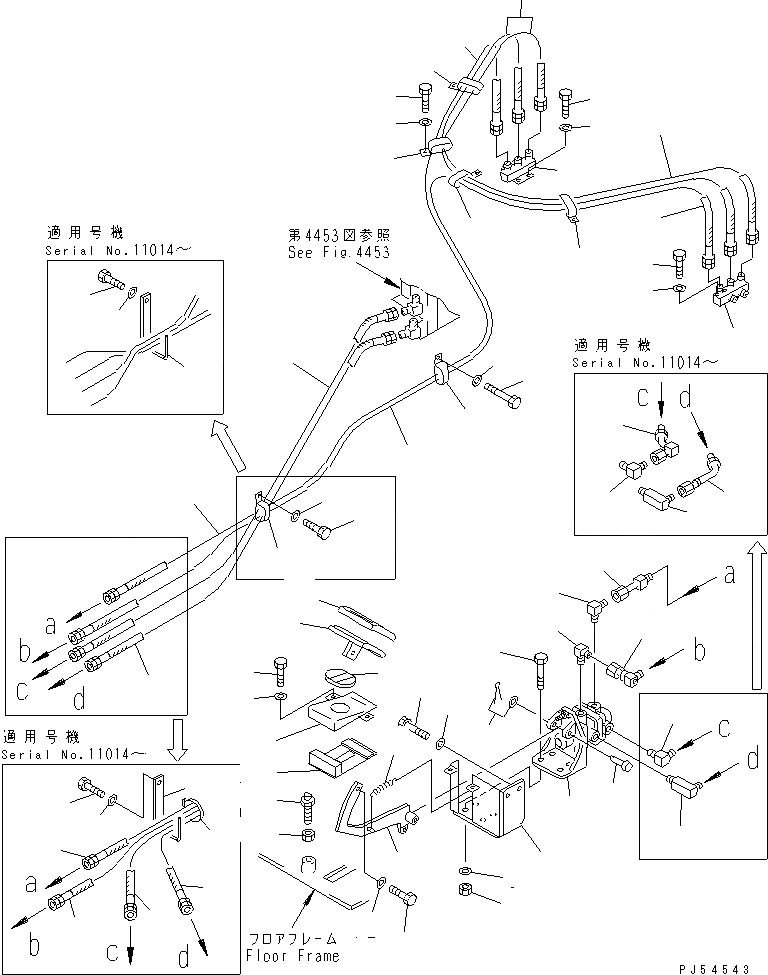 適用号機
Serial No.11014～

第4453図参照
See Fig.4453

適用号機
Serial No.11014～

c
d

a
b
c
d

a
b

c
d

適用号機
Serial No.11014～

a
b
c
d

フロアフレーム
Floor Frame

PJ54543