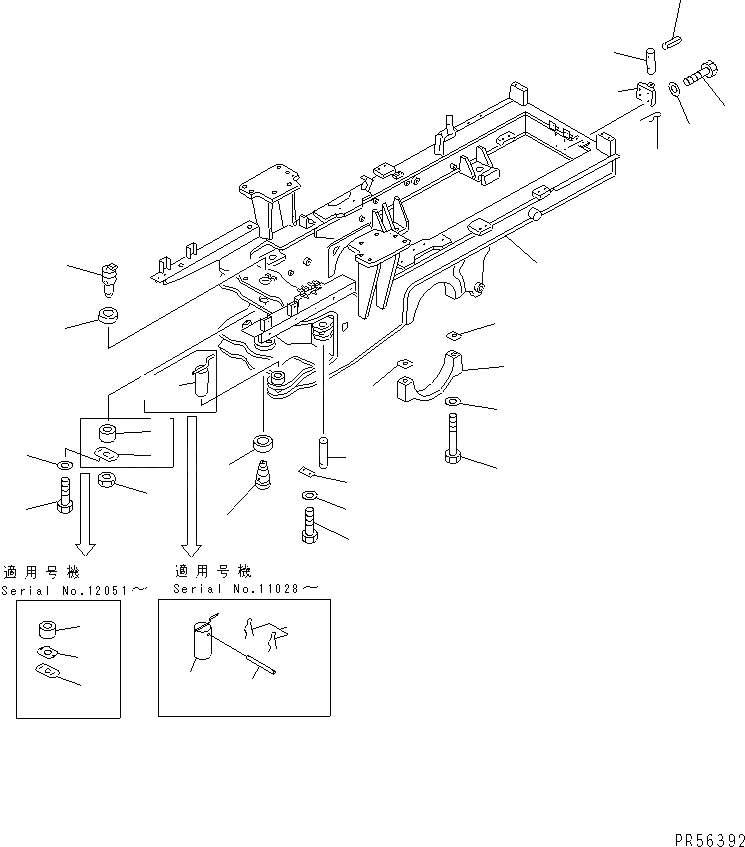 適用号機
Serial No.12051～

適用号機
Serial No.11028～

PR56392