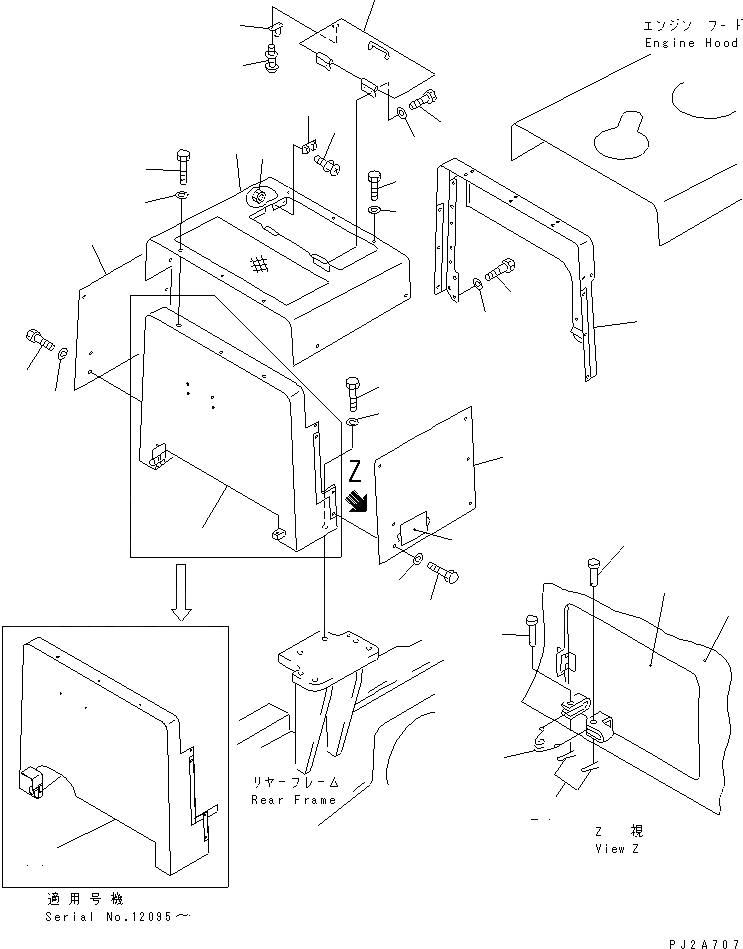 エンジン フード
Engine Hood

Z

リヤーフレーム
Rear Frame

Z 視
View Z

適用号機
Serial No.12095～

PJ2A707