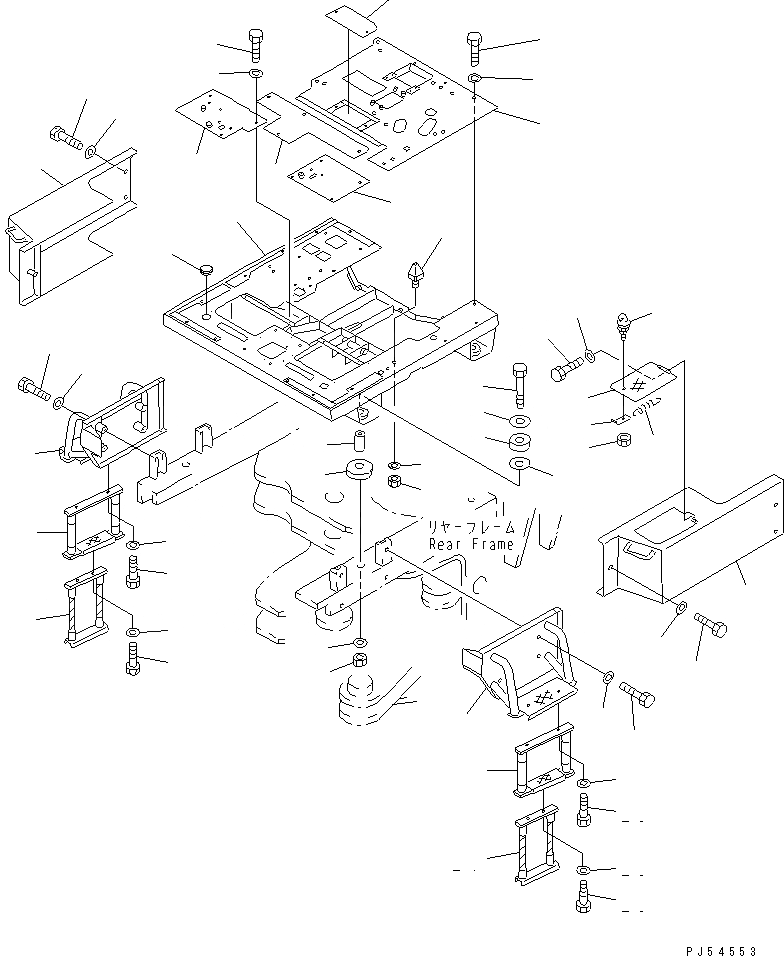 リヤーフレーム
Rear Frame

PJ54553