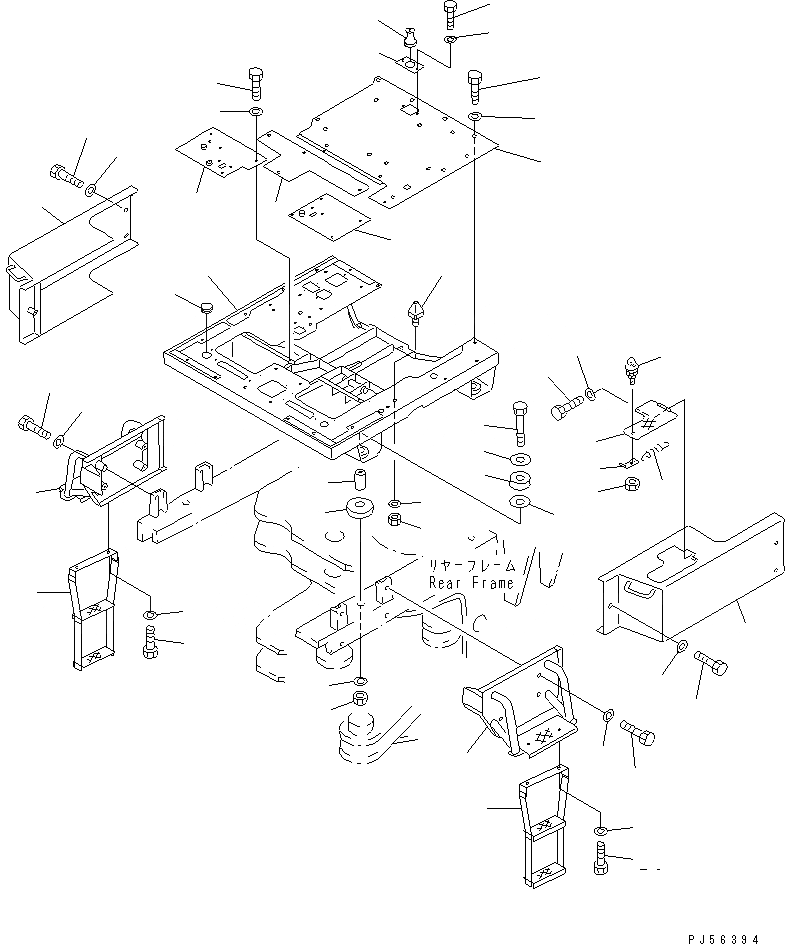 リヤーフレーム
Rear Frame

PJ56394